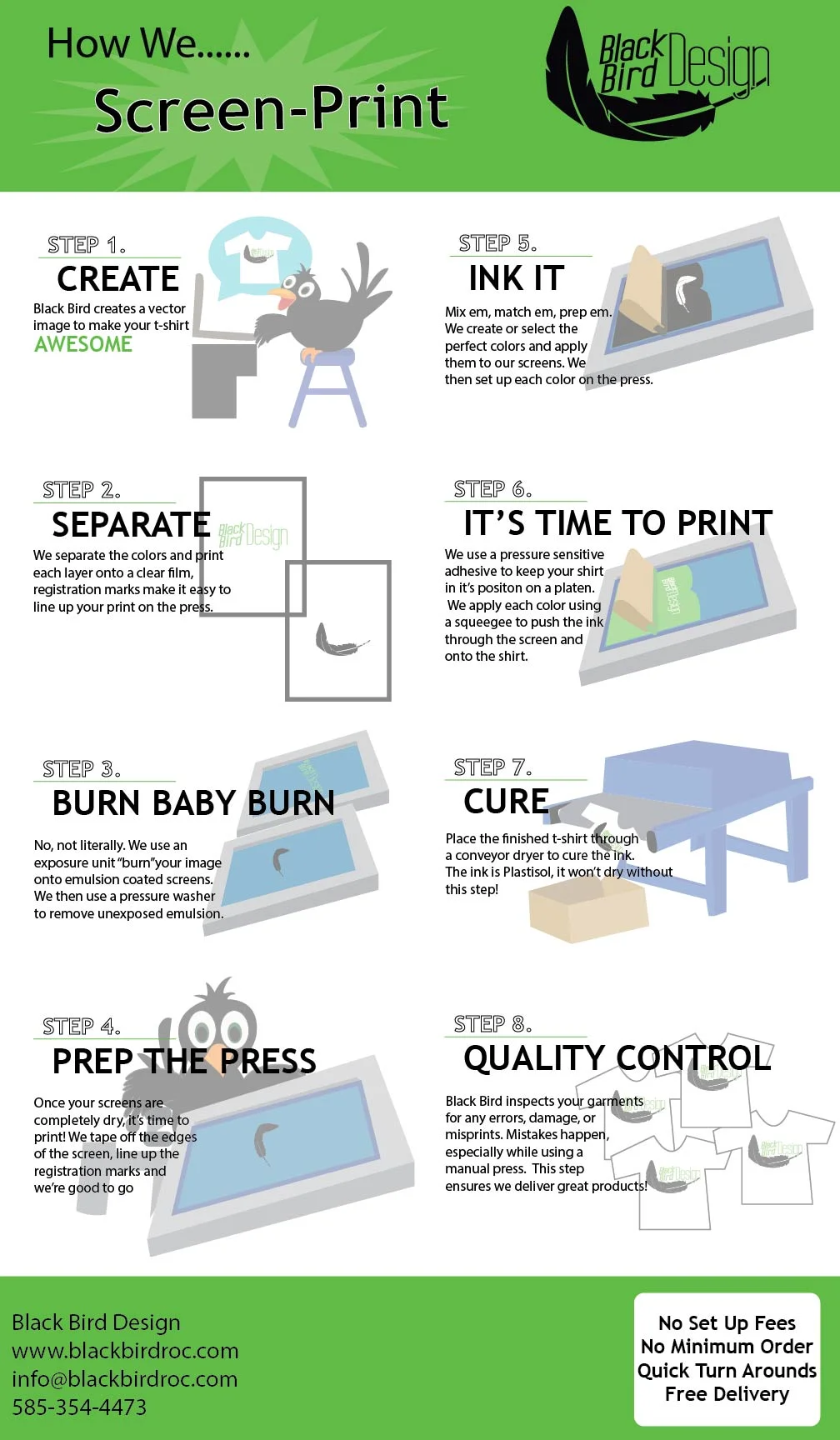 How We......

Screen-Print

Black Bird Design

STEP 1.

CREATE

Black Bird creates a vector image to make your t-shirt AWESOME

STEP 2.

SEPARATE

We separate the colors and print each layer onto a clear film, registration marks make it easy to line up your print on the press.

Black Bird Design

STEP 3.

BURN BABY BURN

No, not literally. We use an exposure unit "burn"your image onto emulsion coated screens. We then use a pressure washer to remove unexposed emulsion.

STEP 4.

PREP THE PRESS

Once your screens are completely dry, it's time to print! We tape off the edges of the screen, line up the registration marks and we're good to go

STEP 5.

INK IT

Mix em, match em, prep em. We create or select the perfect colors and apply them to our screens. We then set up each color on the press.

STEP 6.

IT'S TIME TO PRINT

We use a pressure sensitive adhesive to keep your shirt in it's positon on a platen. We apply each color using a squeegee to push the ink through the screen and onto the shirt.

STEP 7.

CURE

Place the finished t-shirt through a conveyor dryer to cure the ink. The ink is Plastisol, it won't dry without this step!

STEP 8.

QUALITY CONTROL

Black Bird inspects your garments for any errors, damage, or misprints. Mistakes happen, especially while using a manual press. This step ensures we deliver great products!

Black Bird Design
www.blackbirdroc.com
info@blackbirdroc.com
585-354-4473

No Set Up Fees
No Minimum Order
Quick Turn Arounds
Free Delivery