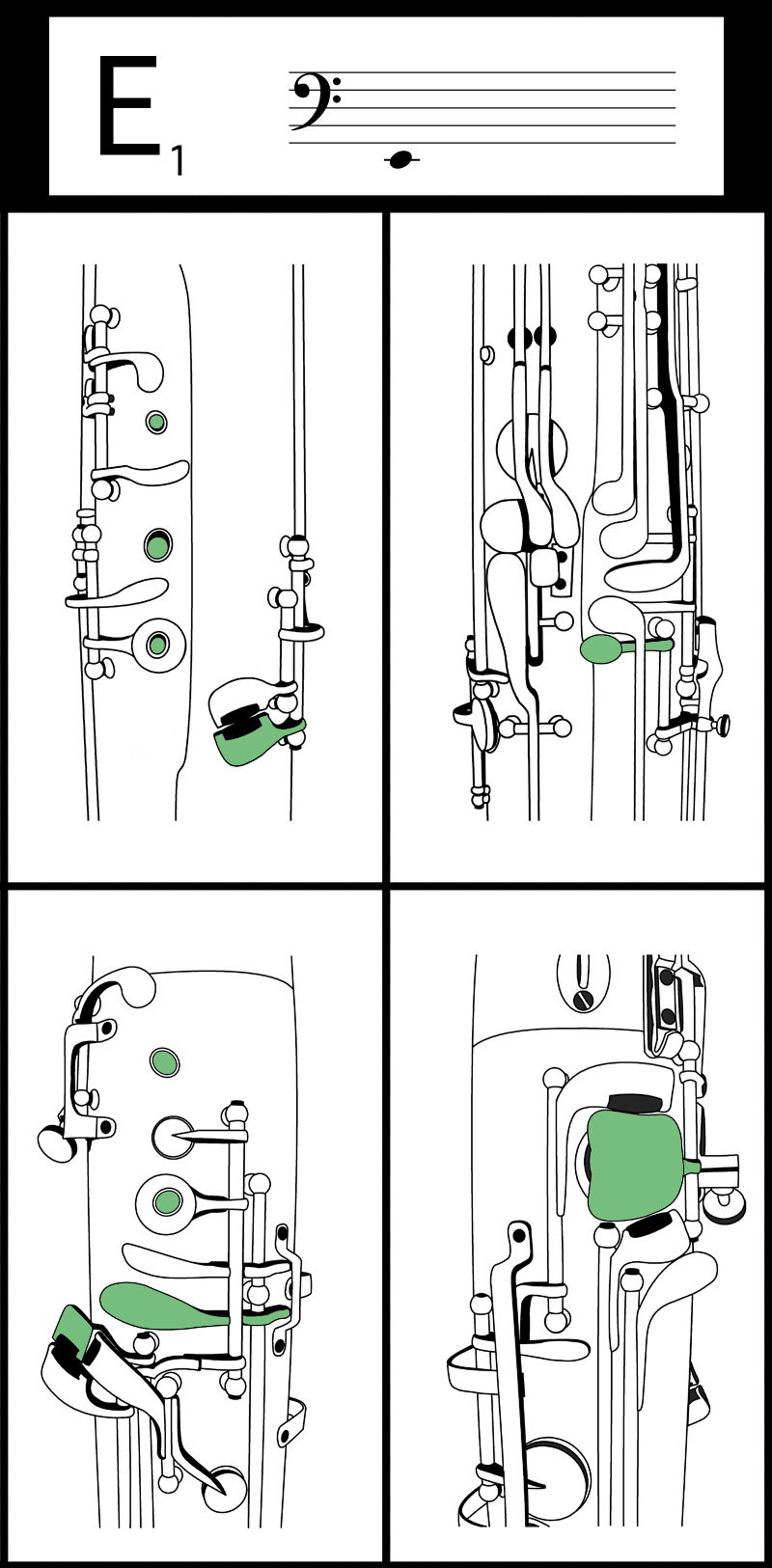 $E_1$