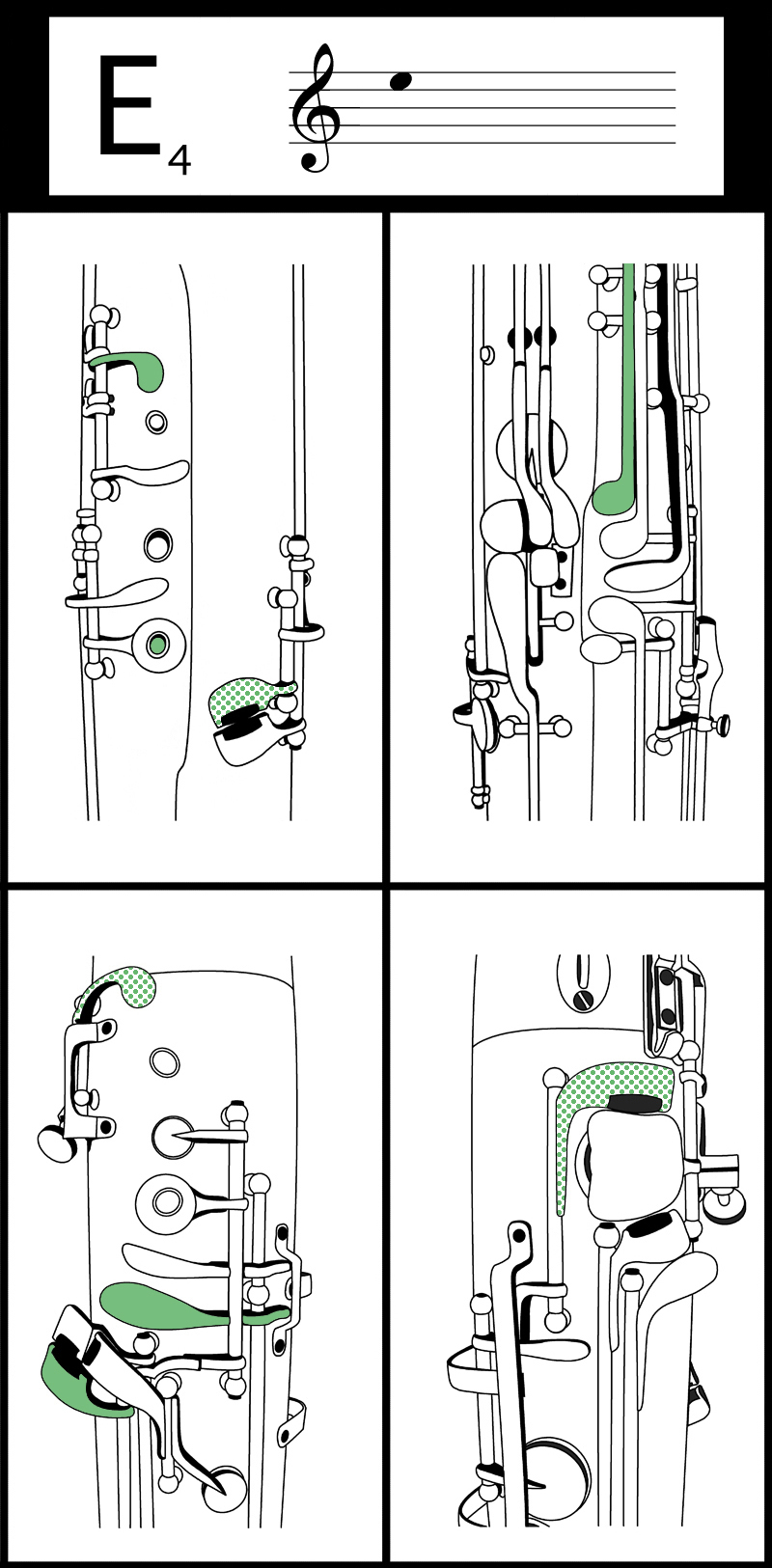 $E_4$