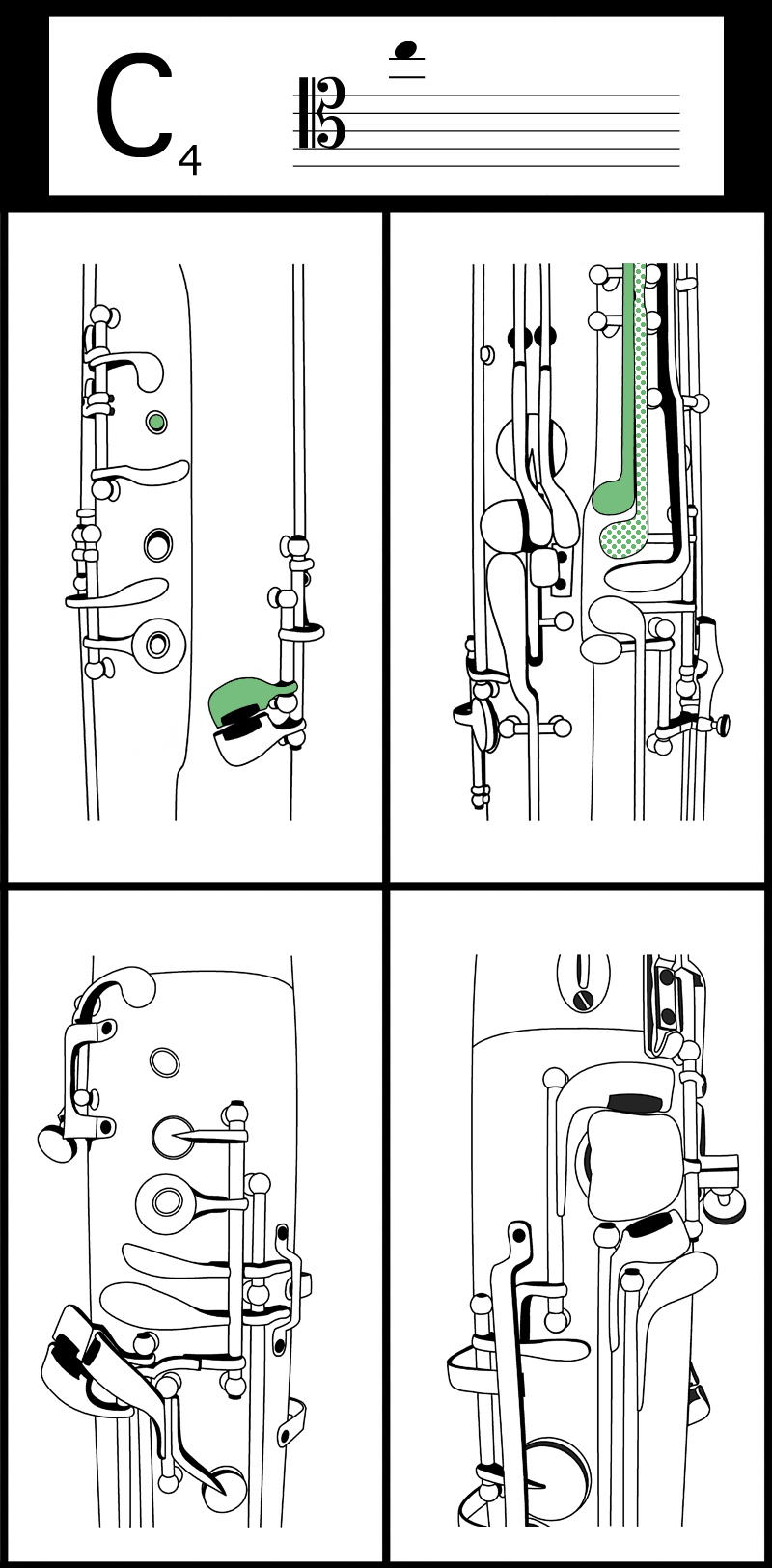 $C_4$