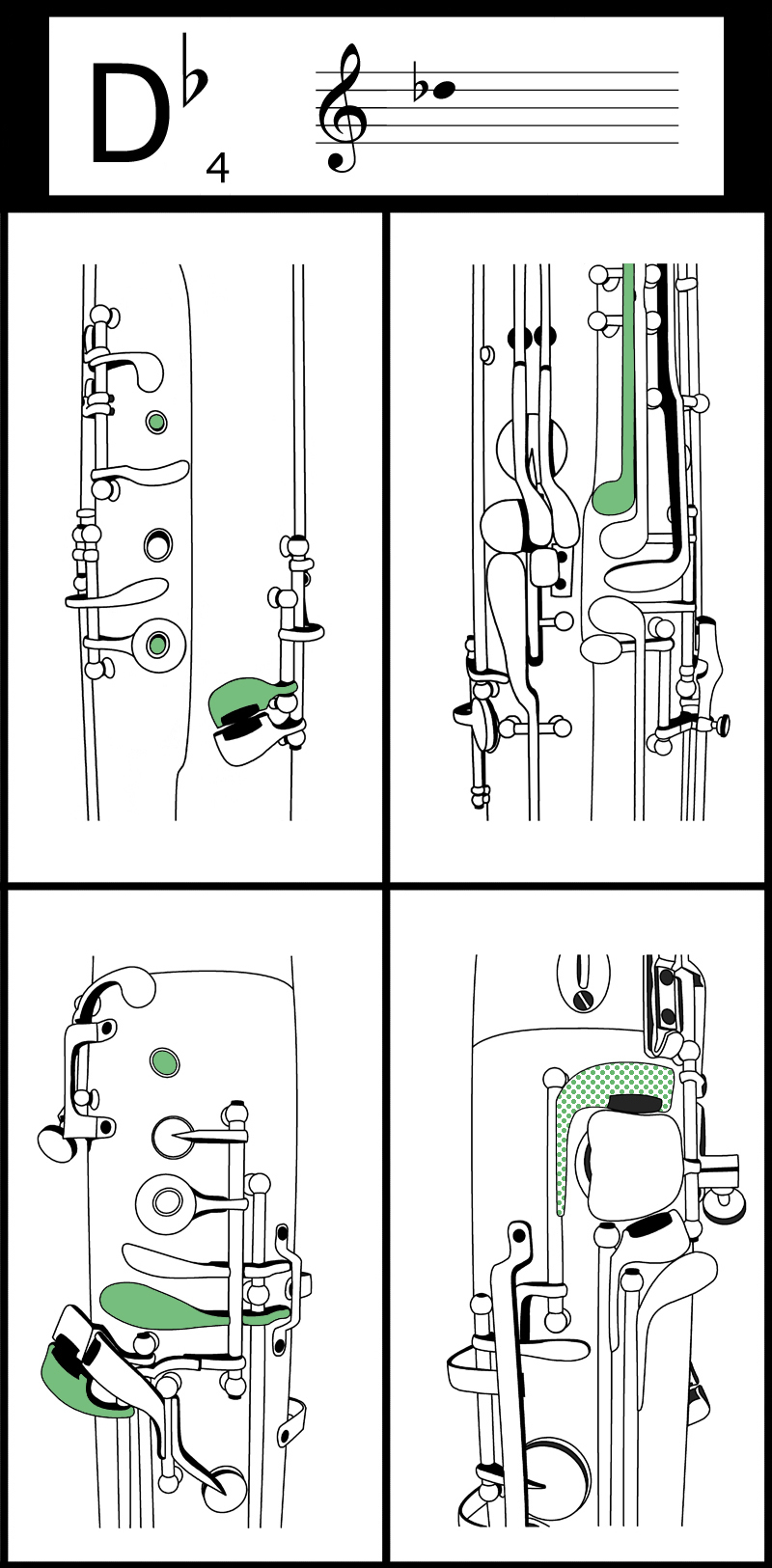 $D^{\flat}_{4}$