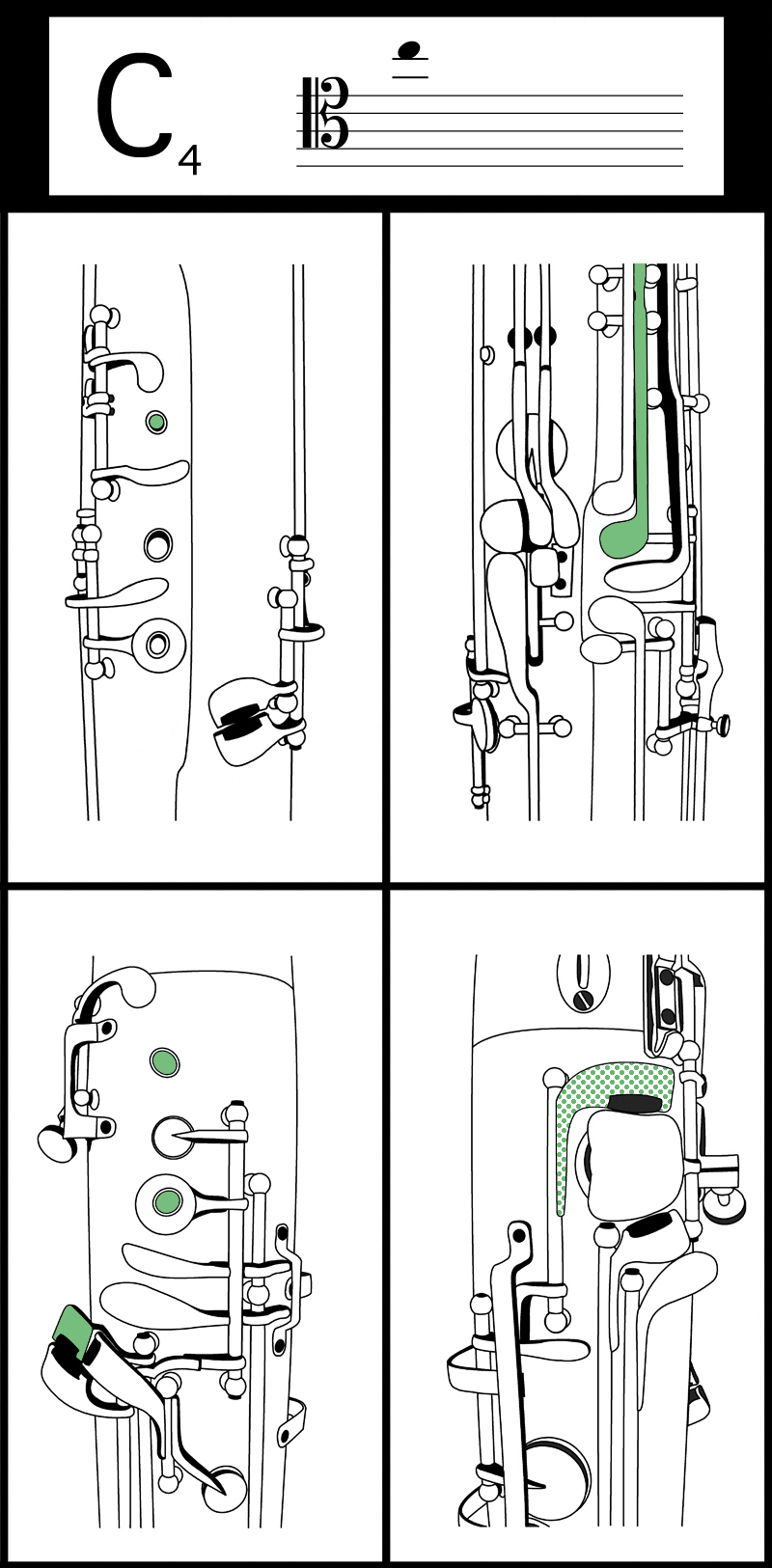 $C_4$