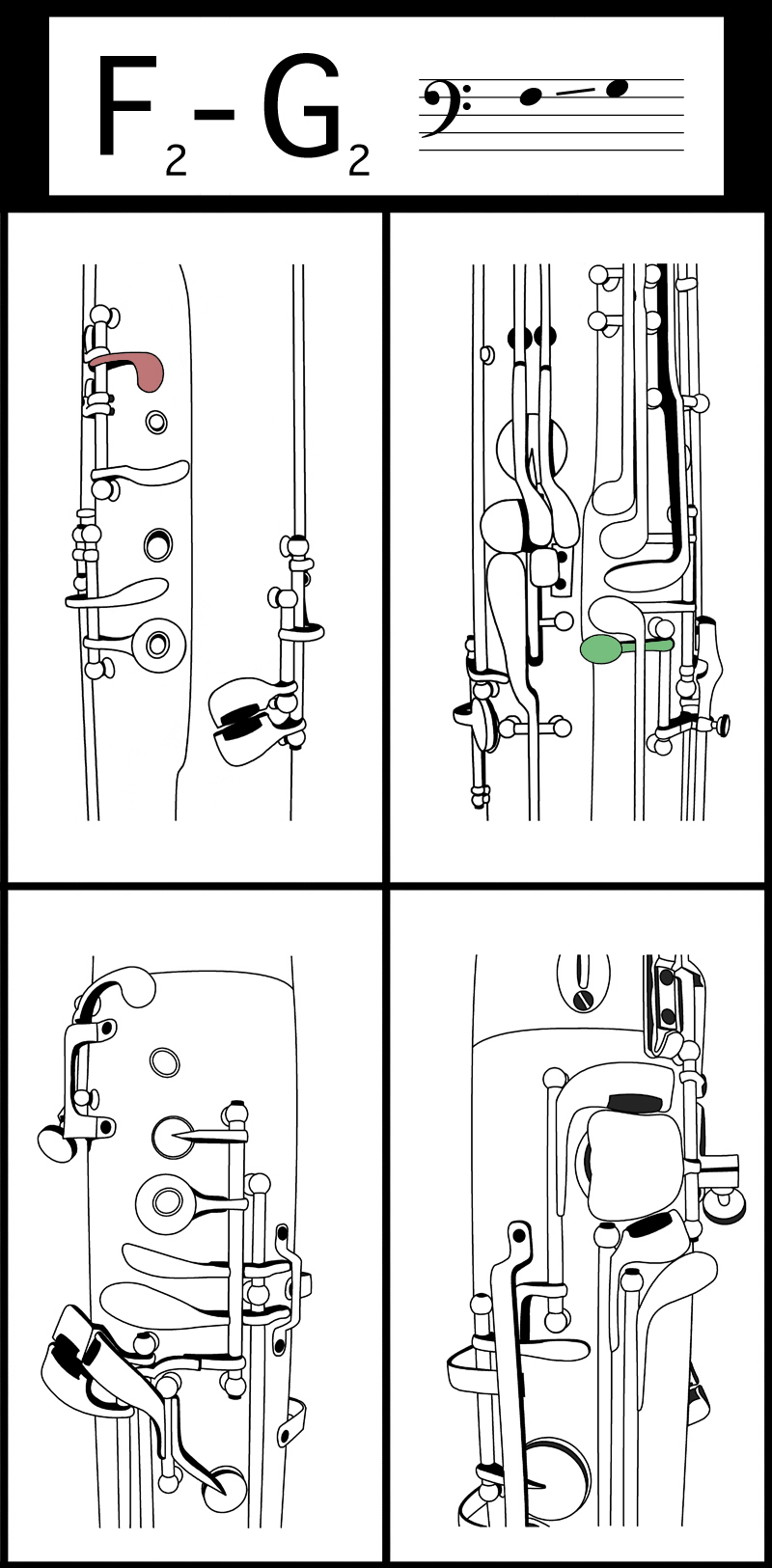 $F_2 - G_2$