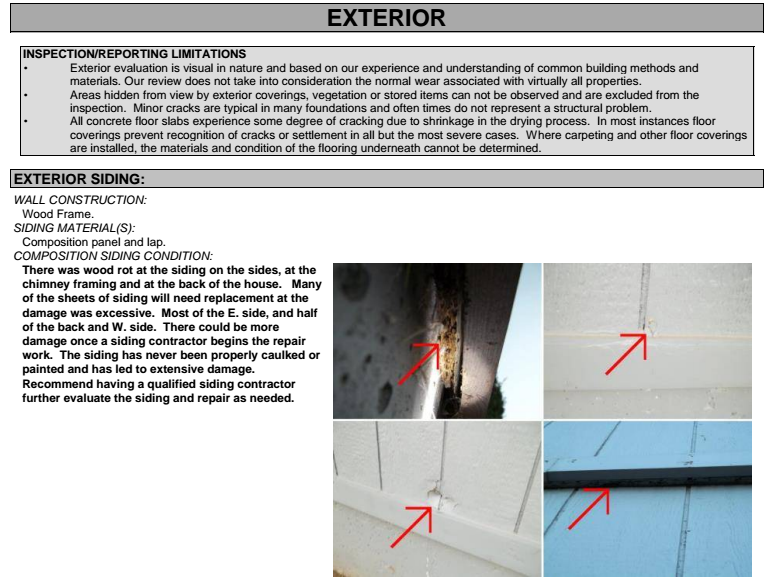 EXTERIOR

INSPECTION/REPORTING LIMITATIONS

• Exterior evaluation is visual in nature and based on our experience and understanding of common building methods and materials. Our review does not take into consideration the normal wear associated with virtually all properties.

• Areas hidden from view by exterior coverings, vegetation or stored items can not be observed and are excluded from the inspection. Minor cracks are typical in many foundations and often times do not represent a structural problem.

• All concrete floor slabs experience some degree of cracking due to shrinkage in the drying process. In most instances floor coverings prevent recognition of cracks or settlement in all but the most severe cases. Where carpeting and other floor coverings are installed, the materials and condition of the flooring underneath cannot be determined.

EXTERIOR SIDING:

WALL CONSTRUCTION:
Wood Frame.

SIDING MATERIAL(S):
Composition panel and lap.

COMPOSITION SIDING CONDITION:
There was wood rot at the siding on the sides, at the chimney framing and at the back of the house. Many of the sheets of siding will need replacement at the damage was excessive. Most of the E. side, and half of the back and W. side. There could be more damage once a siding contractor begins the repair work. The siding has never been properly caulked or painted and has led to extensive damage. Recommend having a qualified siding contractor further evaluate the siding and repair as needed.