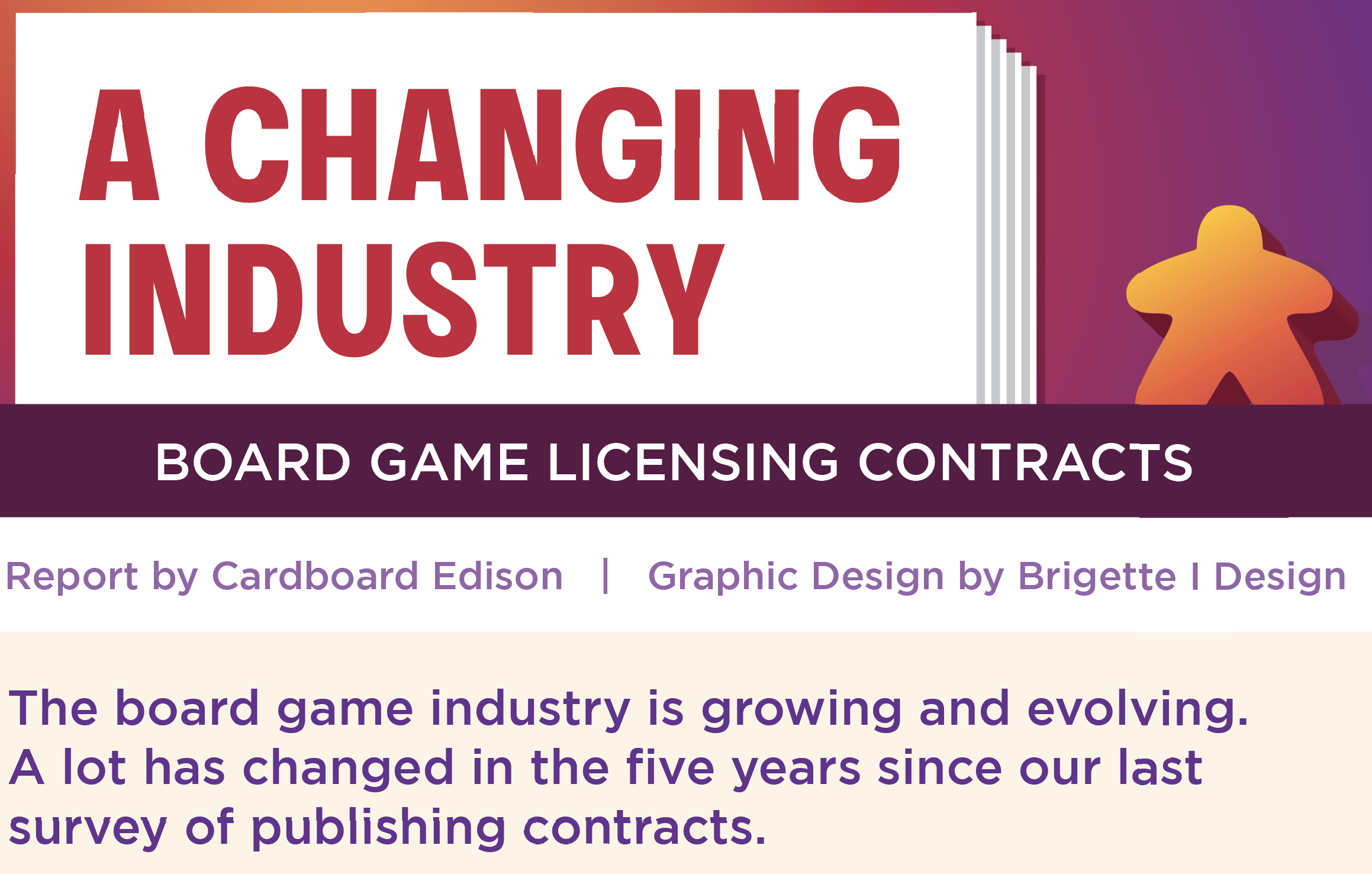 A CHANGING INDUSTRY

BOARD GAME LICENSING CONTRACTS

Report by Cardboard Edison | Graphic Design by Brigette I Design

The board game industry is growing and evolving. A lot has changed in the five years since our last survey of publishing contracts.