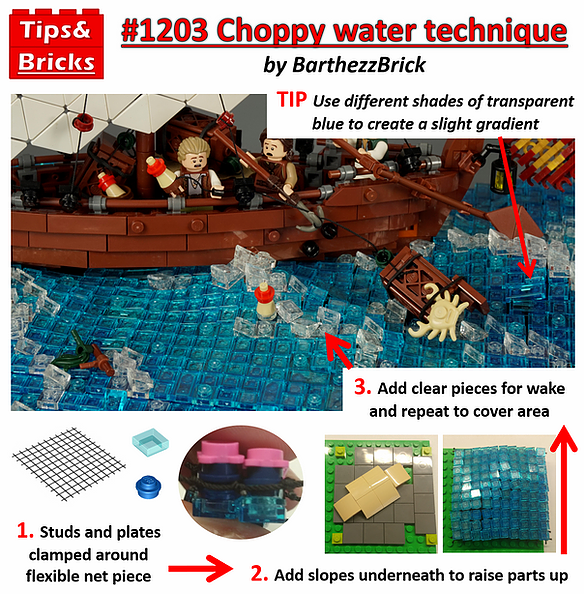 Tips& Bricks

#1203 Choppy water technique

by BarthezzBrick

TIP Use different shades of transparent blue to create a slight gradient

3. Add clear pieces for wake and repeat to cover area

1. Studs and plates clamped around flexible net piece

2. Add slopes underneath to raise parts up