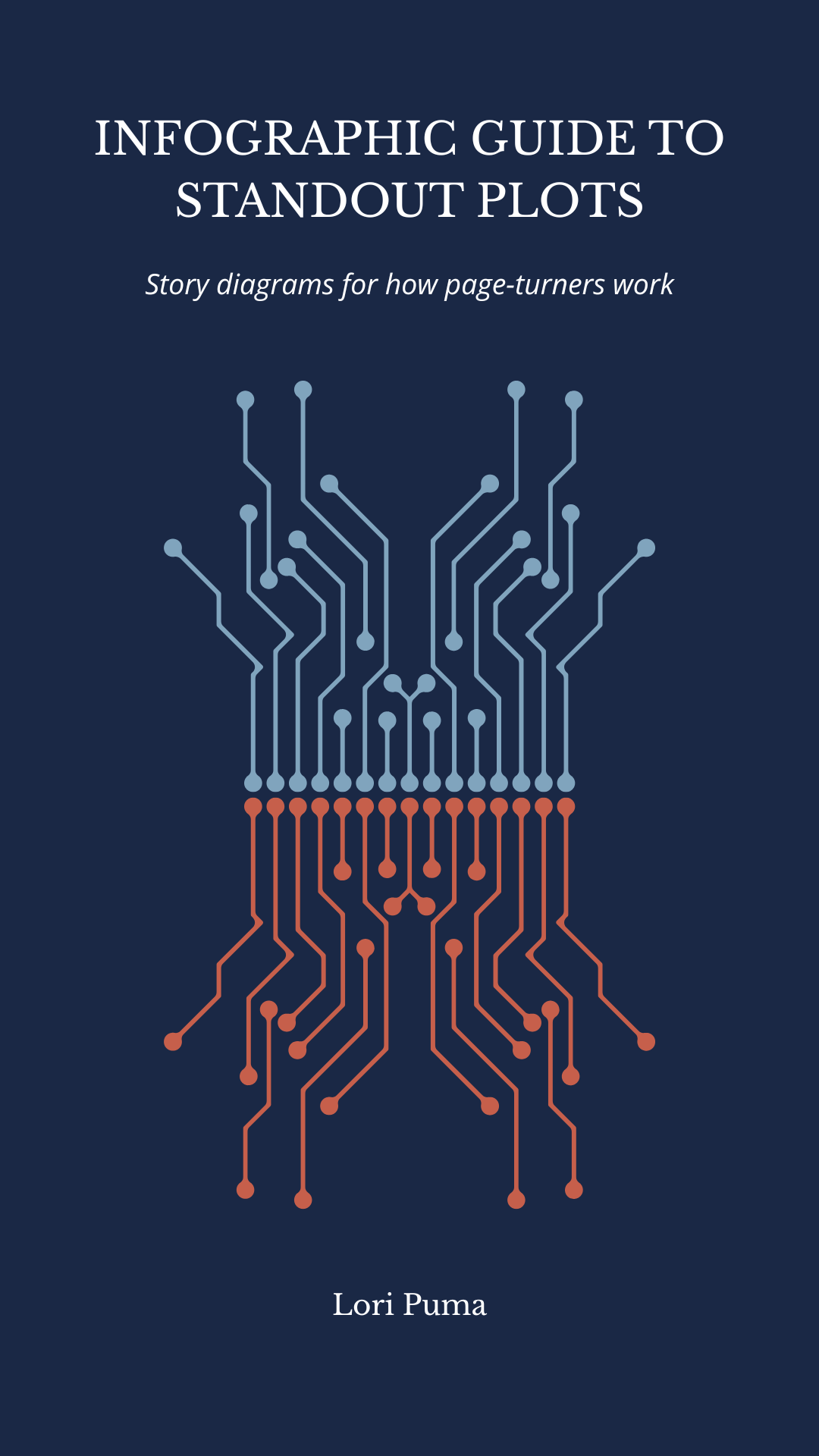 INFOGRAPHIC GUIDE TO STANDOUT PLOTS

Story diagrams for how page-turners work

Lori Puma