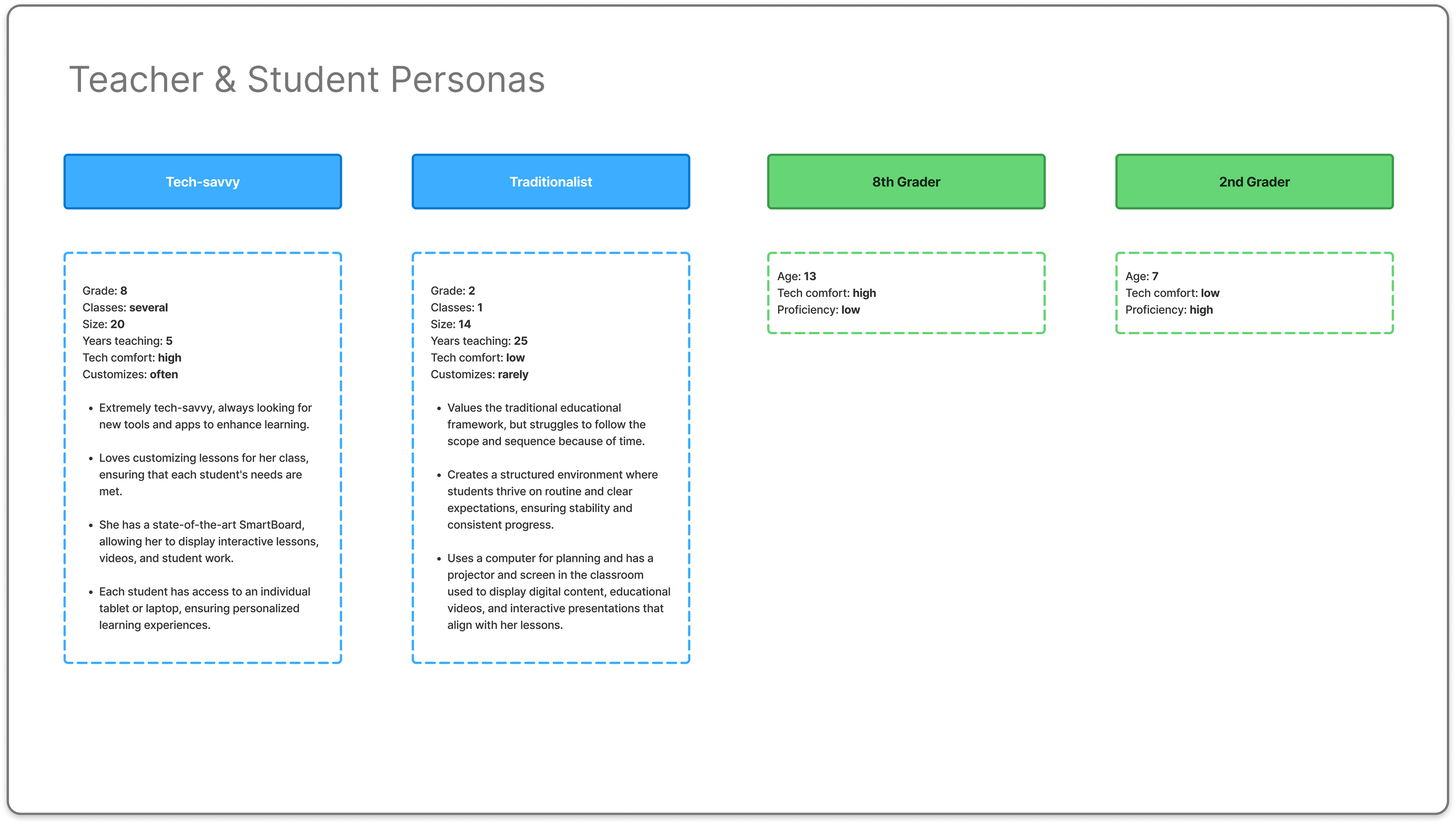 Teacher & Student Personas

Tech-savvy

Grade: 8
Classes: several
Size: 20
Years teaching: 5
Tech comfort: high
Customizes: often

• Extremely tech-savvy, always looking for new tools and apps to enhance learning.
• Loves customizing lessons for her class, ensuring that each student's needs are met.
• She has a state-of-the-art SmartBoard, allowing her to display interactive lessons, videos, and student work.
• Each student has access to an individual tablet or laptop, ensuring personalized learning experiences.

Traditionalist

Grade: 2
Classes: 1
Size: 14
Years teaching: 25
Tech comfort: low
Customizes: rarely

• Values the traditional educational framework, but struggles to follow the scope and sequence because of time.
• Creates a structured environment where students thrive on routine and clear expectations, ensuring stability and consistent progress.
• Uses a computer for planning and has a projector and screen in the classroom used to display digital content, educational videos, and interactive presentations that align with her lessons.

8th Grader

Age: 13
Tech comfort: high
Proficiency: low

2nd Grader

Age: 7
Tech comfort: low
Proficiency: high