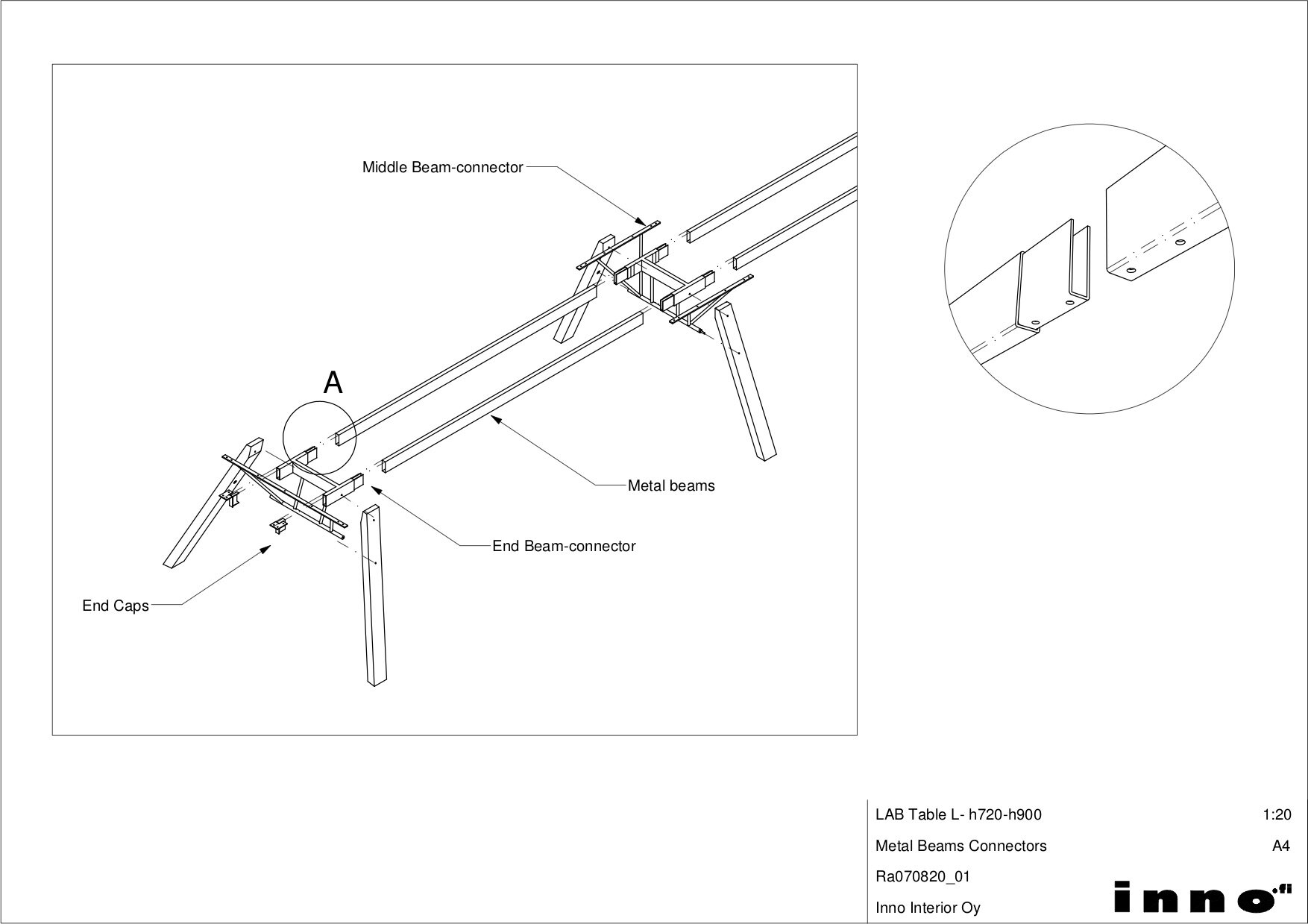 Middle Beam-connector

A

Metal beams

End Beam-connector

End Caps

LAB Table L- h720-h900 1:20

Metal Beams Connectors A4

Ra070820_01

Inno Interior Oy

inno.fi