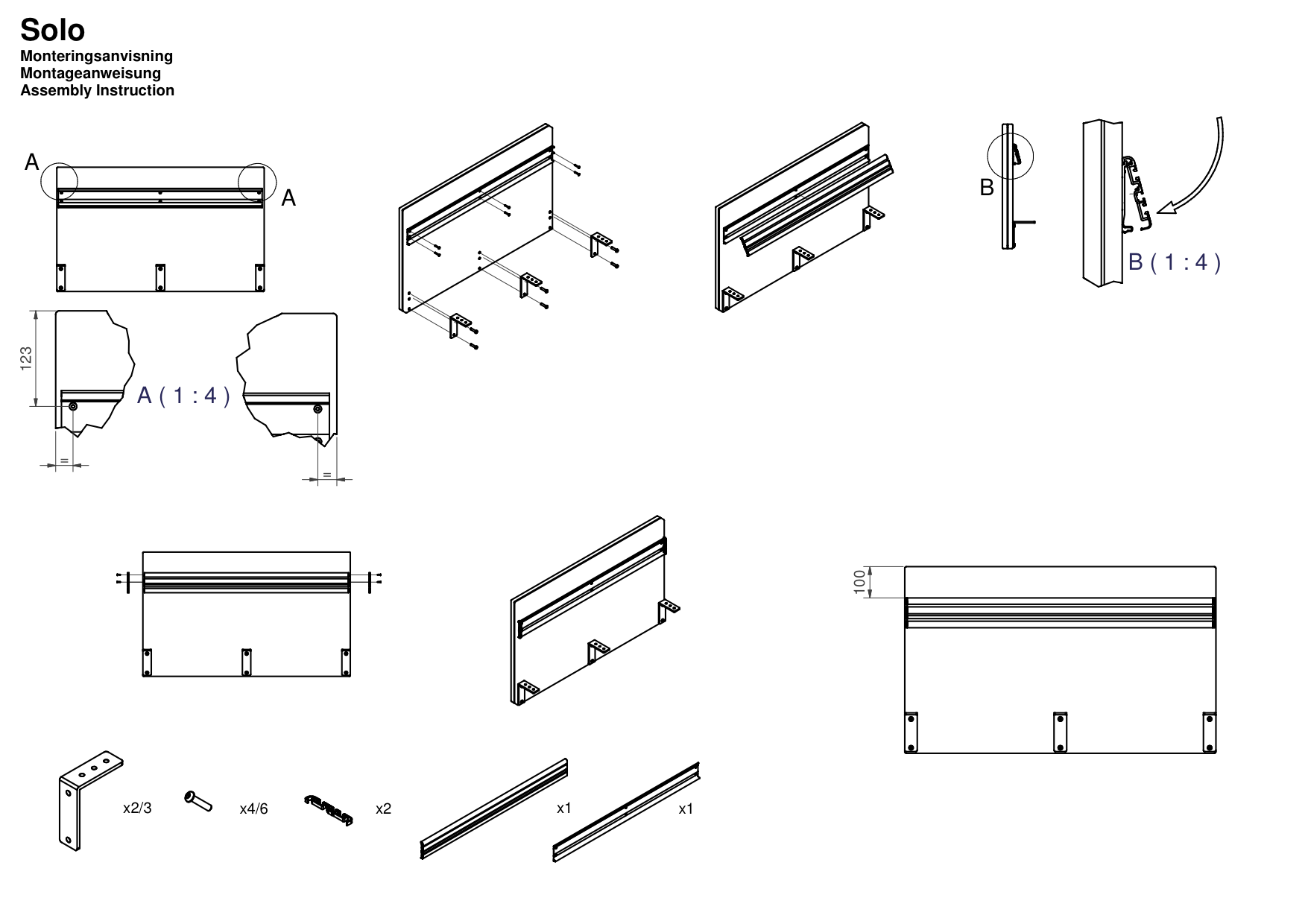 Solo
Monteringsanvisning
Montageanweisung
Assembly Instruction

A
A
123
A ( 1 : 4 )
=
=

B
B ( 1 : 4 )

100

x2/3
x4/6
x2
x1
x1