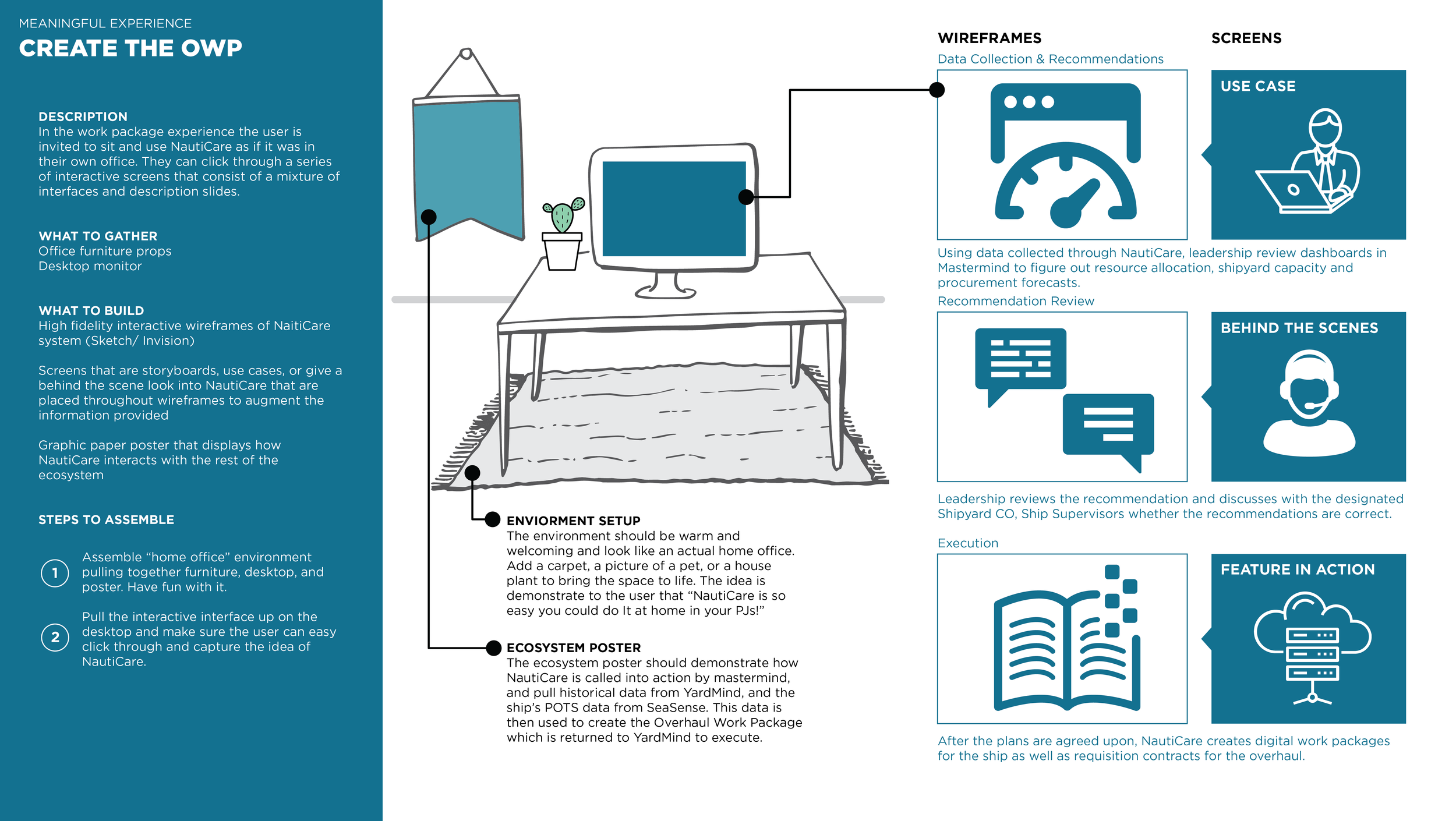 MEANINGFUL EXPERIENCE
CREATE THE OWP

DESCRIPTION
In the work package experience the user is invited to sit and use NautiCare as if it was in their own office. They can click through a series of interactive screens that consist of a mixture of interfaces and description slides.

WHAT TO GATHER
Office furniture props
Desktop monitor

WHAT TO BUILD
High fidelity interactive wireframes of NaitiCare system (Sketch/ Invision)

Screens that are storyboards, use cases, or give a behind the scene look into NautiCare that are placed throughout wireframes to augment the information provided

Graphic paper poster that displays how NautiCare interacts with the rest of the ecosystem

STEPS TO ASSEMBLE

1 Assemble “home office” environment pulling together furniture, desktop, and poster. Have fun with it.

2 Pull the interactive interface up on the desktop and make sure the user can easy click through and capture the idea of NautiCare.

ENVIORMENT SETUP
The environment should be warm and welcoming and look like an actual home office. Add a carpet, a picture of a pet, or a house plant to bring the space to life. The idea is demonstrate to the user that “NautiCare is so easy you could do It at home in your PJs!”

ECOSYSTEM POSTER
The ecosystem poster should demonstrate how NautiCare is called into action by mastermind, and pull historical data from YardMind, and the ship’s POTS data from SeaSense. This data is then used to create the Overhaul Work Package which is returned to YardMind to execute.

WIREFRAMES
SCREENS

Data Collection & Recommendations
USE CASE
Using data collected through NautiCare, leadership review dashboards in Mastermind to figure out resource allocation, shipyard capacity and procurement forecasts.

Recommendation Review
BEHIND THE SCENES
Leadership reviews the recommendation and discusses with the designated Shipyard CO, Ship Supervisors whether the recommendations are correct.

Execution
FEATURE IN ACTION
After the plans are agreed upon, NautiCare creates digital work packages for the ship as well as requisition contracts for the overhaul.