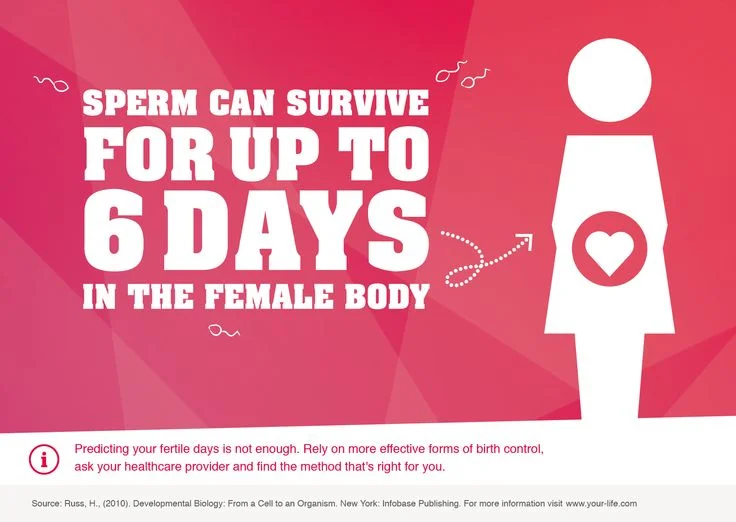 SPERM CAN SURVIVE FOR UP TO 6 DAYS IN THE FEMALE BODY

i

Predicting your fertile days is not enough. Rely on more effective forms of birth control, ask your healthcare provider and find the method that's right for you.

Source: Russ, H., (2010). Developmental Biology: From a Cell to an Organism. New York: Infobase Publishing. For more information visit www.your-life.com