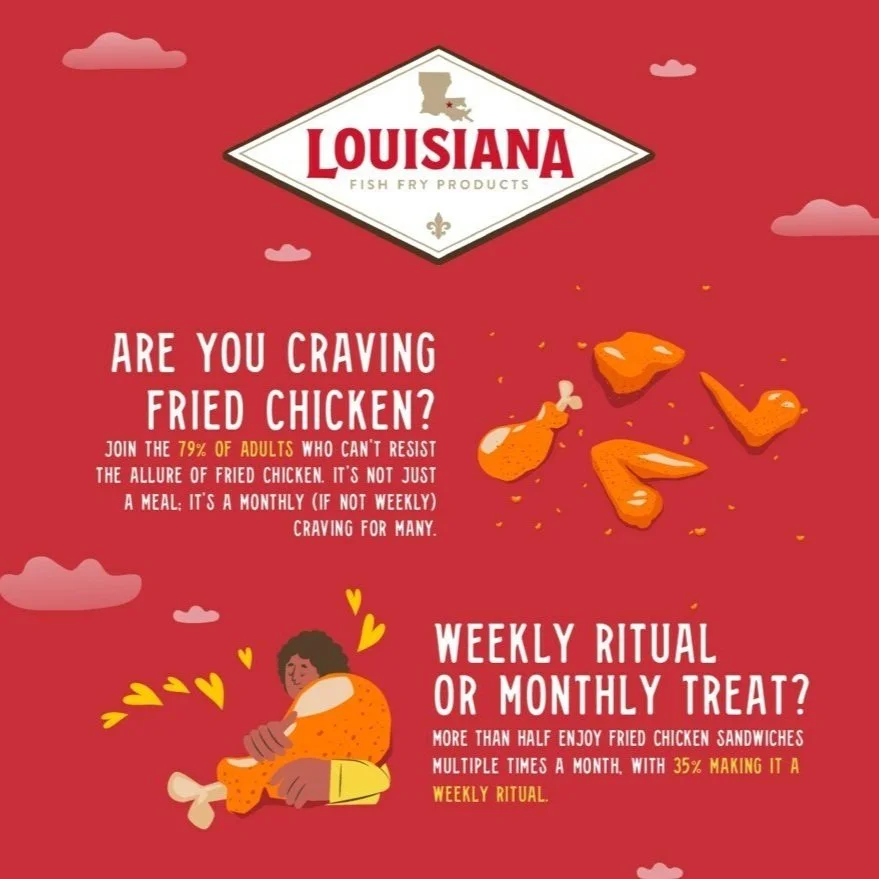 LOUISIANA
FISH FRY PRODUCTS

ARE YOU CRAVING FRIED CHICKEN?

JOIN THE 79% OF ADULTS WHO CAN'T RESIST THE ALLURE OF FRIED CHICKEN. IT'S NOT JUST A MEAL; IT'S A MONTHLY (IF NOT WEEKLY) CRAVING FOR MANY.

WEEKLY RITUAL OR MONTHLY TREAT?

MORE THAN HALF ENJOY FRIED CHICKEN SANDWICHES MULTIPLE TIMES A MONTH, WITH 35% MAKING IT A WEEKLY RITUAL.