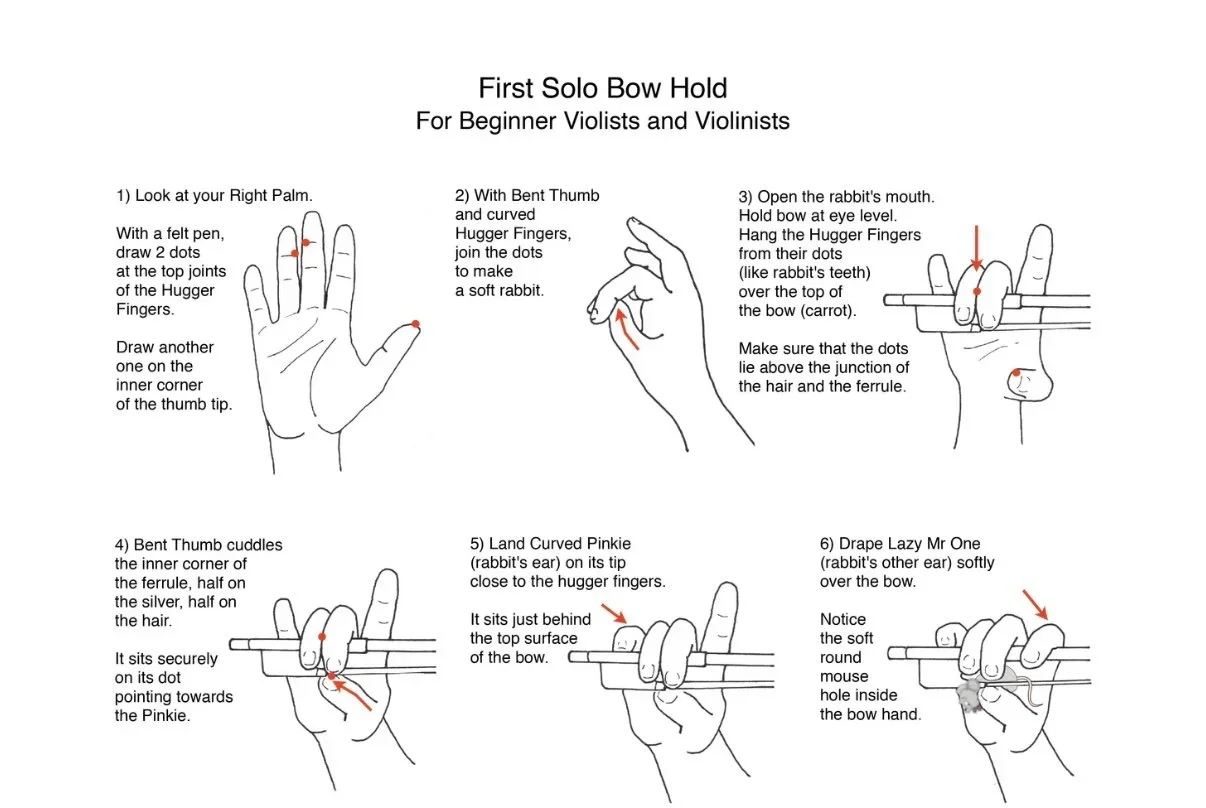 First Solo Bow Hold
For Beginner Violists and Violinists

1) Look at your Right Palm.

With a felt pen, draw 2 dots at the top joints of the Hugger Fingers.

Draw another one on the inner corner of the thumb tip.

2) With Bent Thumb and curved Hugger Fingers, join the dots to make a soft rabbit.

3) Open the rabbit's mouth. Hold bow at eye level. Hang the Hugger Fingers from their dots (like rabbit's teeth) over the top of the bow (carrot).

Make sure that the dots lie above the junction of the hair and the ferrule.

4) Bent Thumb cuddles the inner corner of the ferrule, half on the silver, half on the hair.

It sits securely on its dot pointing towards the Pinkie.

5) Land Curved Pinkie (rabbit's ear) on its tip close to the hugger fingers.

It sits just behind the top surface of the bow.

6) Drape Lazy Mr One (rabbit's other ear) softly over the bow.

Notice the soft round mouse hole inside the bow hand.