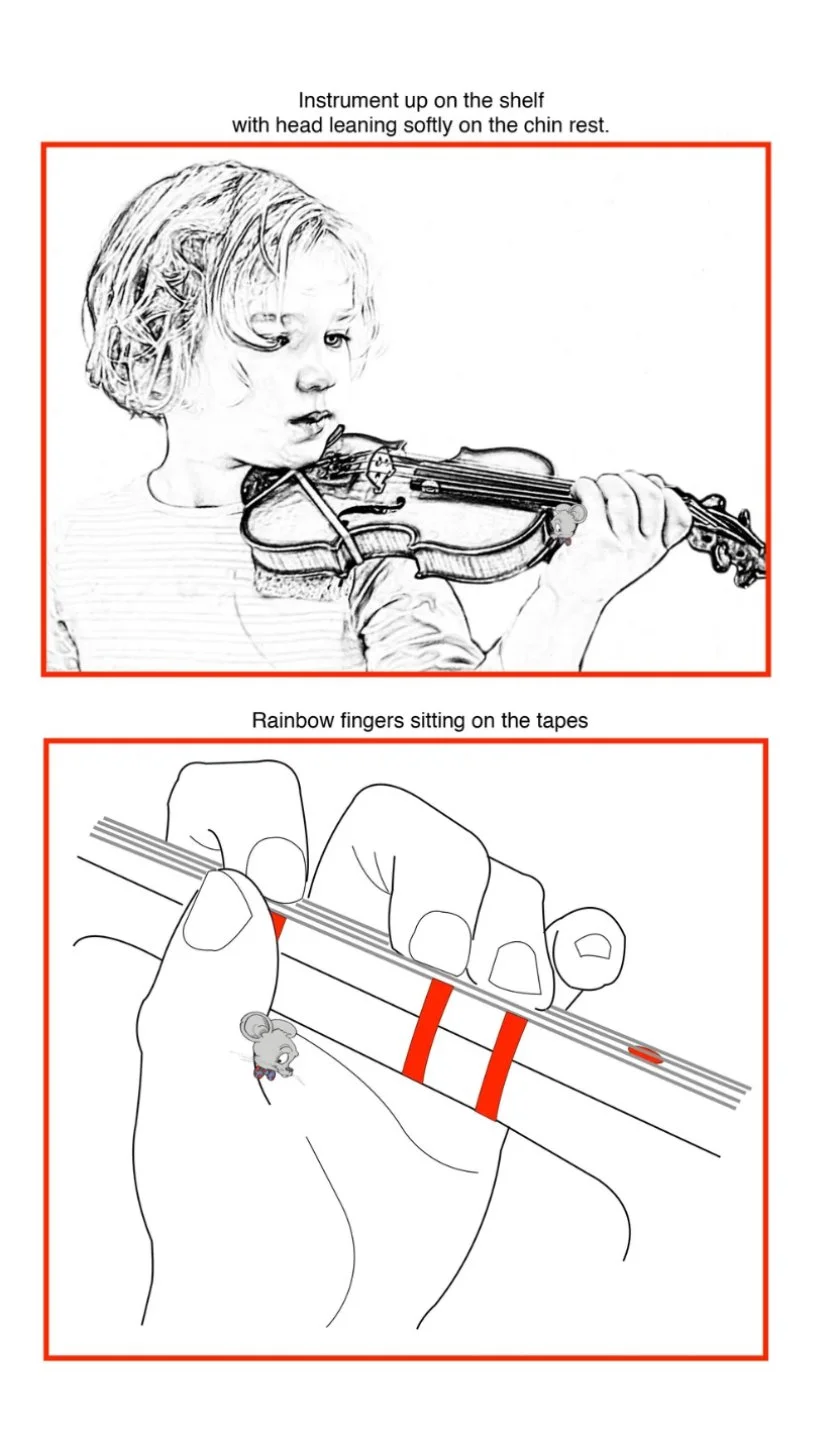 Instrument up on the shelf
with head leaning softly on the chin rest.

Rainbow fingers sitting on the tapes