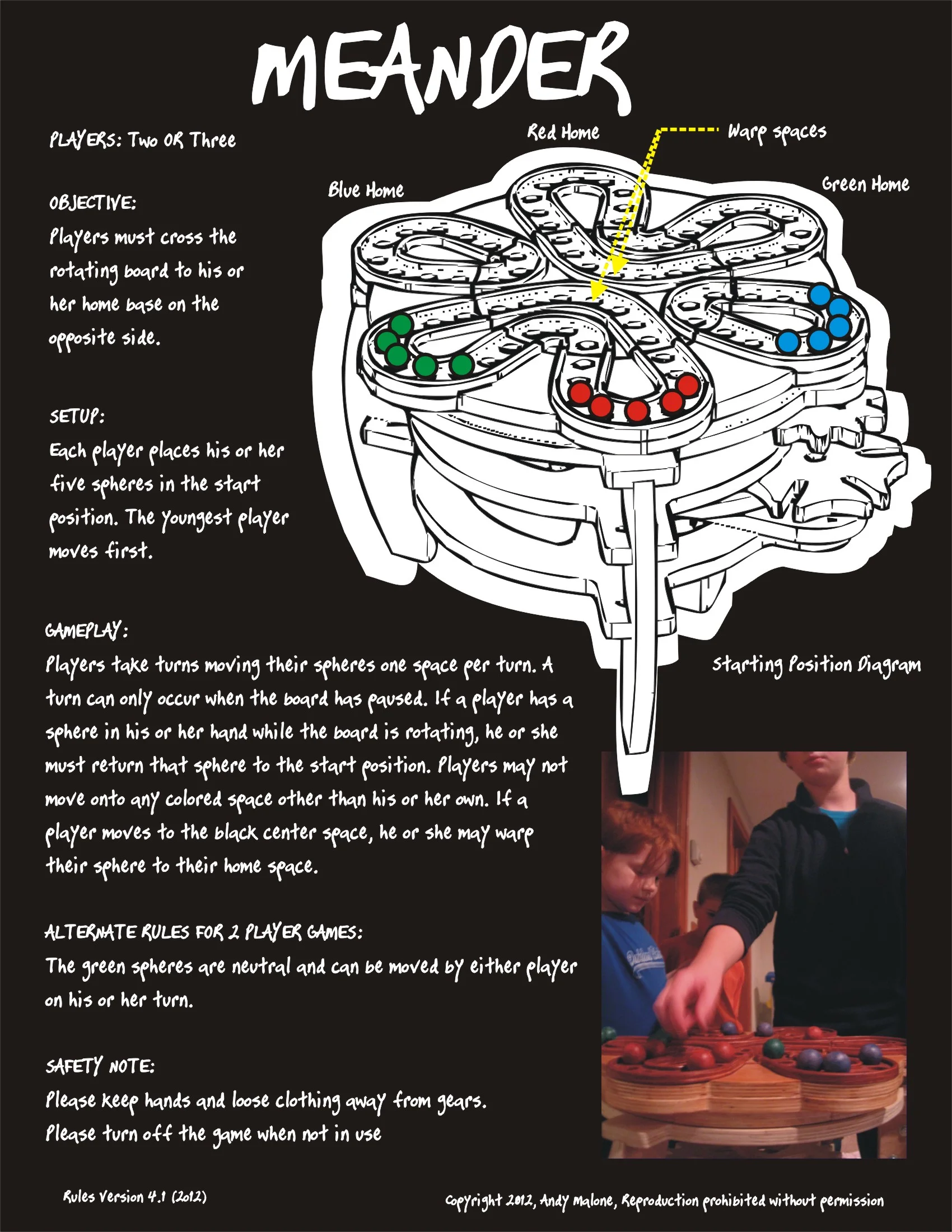 MEANDER

PLAYERS: Two OR Three

OBJECTIVE:
Players must cross the rotating board to his or her home base on the opposite side.

SETUP:
Each player places his or her five spheres in the start position. The youngest player moves first.

Red Home

Warp spaces

Blue Home

Green Home

Starting Position Diagram

GAMEPLAY:
Players take turns moving their spheres one space per turn. A turn can only occur when the board has paused. If a player has a sphere in his or her hand while the board is rotating, he or she must return that sphere to the start position. Players may not move onto any colored space other than his or her own. If a player moves to the black center space, he or she may warp their sphere to their home space.

ALTERNATE RULES FOR 2 PLAYER GAMES:
The green spheres are neutral and can be moved by either player on his or her turn.

SAFETY NOTE:
Please keep hands and loose clothing away from gears.
Please turn off the game when not in use

Rules Version 4.1 (2012)

Copyright 2012, Andy Malone, Reproduction prohibited without permission