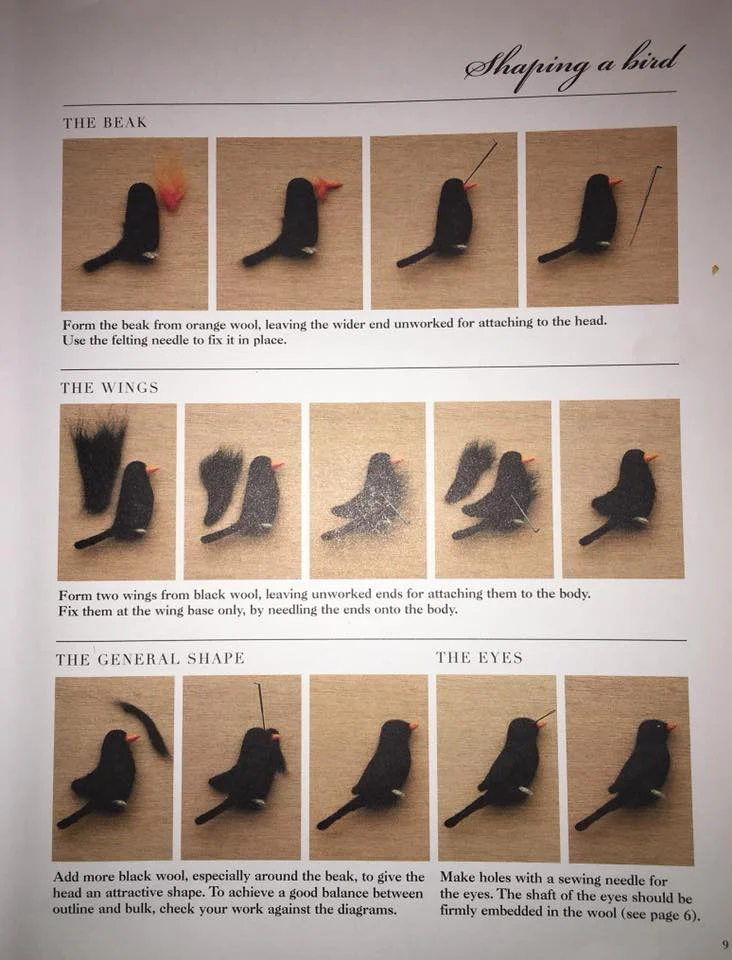 Shaping a bird

THE BEAK

Form the beak from orange wool, leaving the wider end unworked for attaching to the head. Use the felting needle to fix it in place.

THE WINGS

Form two wings from black wool, leaving unworked ends for attaching them to the body. Fix them at the wing base only, by needling the ends onto the body.

THE GENERAL SHAPE

Add more black wool, especially around the beak, to give the head an attractive shape. To achieve a good balance between outline and bulk, check your work against the diagrams.

THE EYES

Make holes with a sewing needle for the eyes. The shaft of the eyes should be firmly embedded in the wool (see page 6).

9