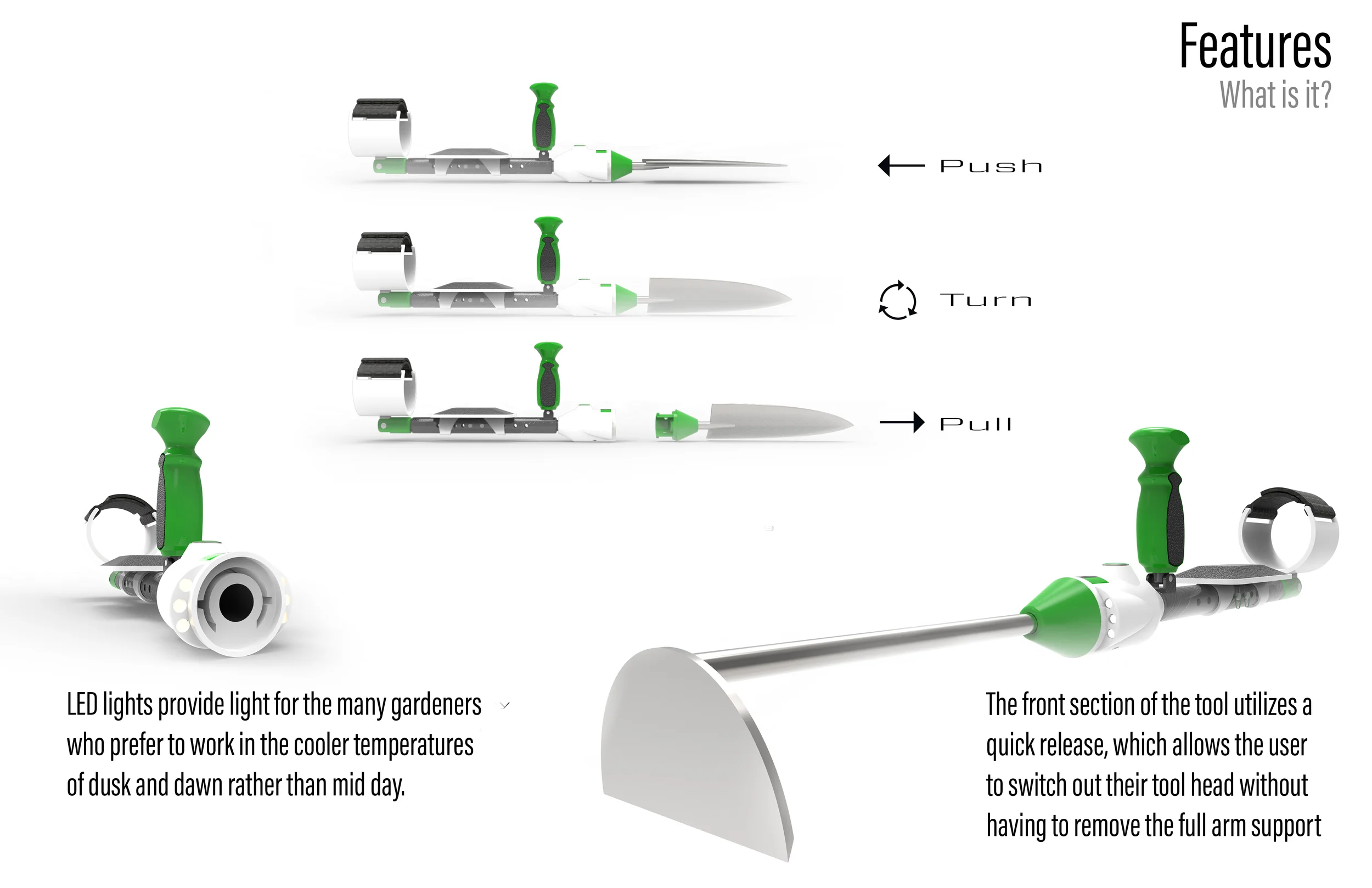 Features
What is it?

Push

Turn

Pull

LED lights provide light for the many gardeners who prefer to work in the cooler temperatures of dusk and dawn rather than mid day.

The front section of the tool utilizes a quick release, which allows the user to switch out their tool head without having to remove the full arm support