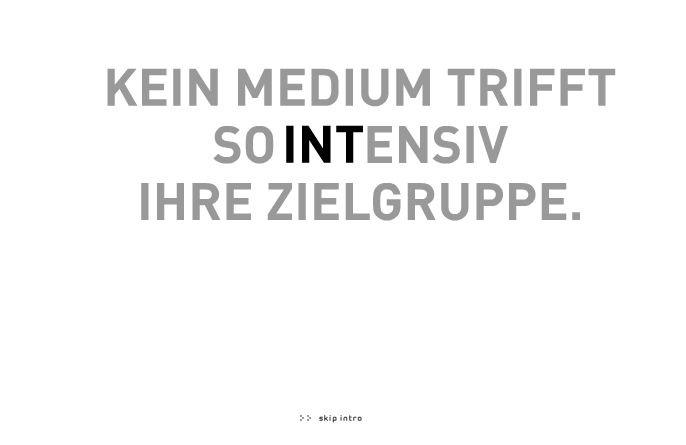 KEIN MEDIUM TRIFFT SO INTENSIV IHRE ZIELGRUPPE.

skip intro