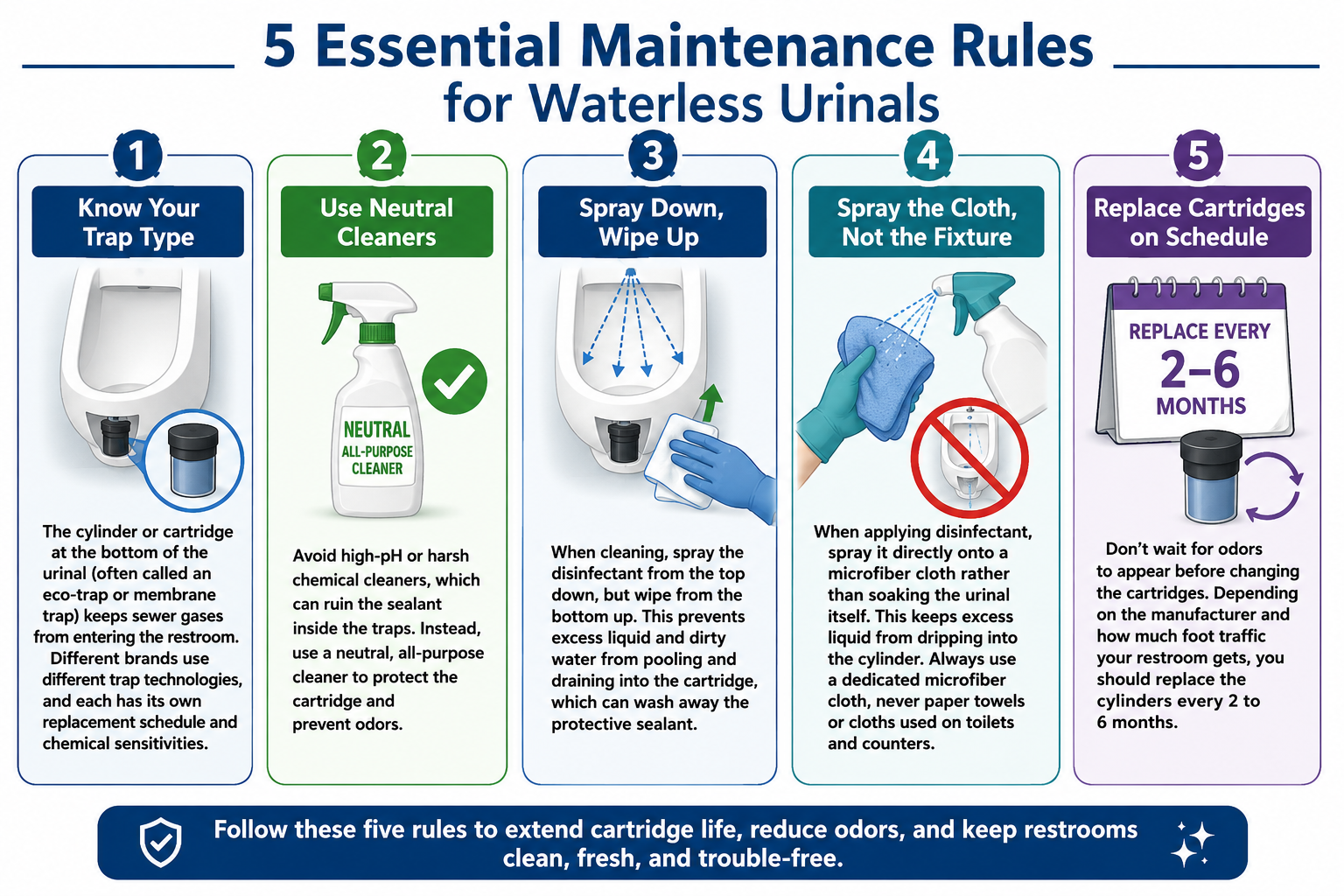 5 Essential Maintenance Rules for Waterless Urinals

1

Know Your Trap Type

The cylinder or cartridge at the bottom of the urinal (often called an eco-trap or membrane trap) keeps sewer gases from entering the restroom. Different brands use different trap technologies, and each has its own replacement schedule and chemical sensitivities.

2

Use Neutral Cleaners

NEUTRAL ALL-PURPOSE CLEANER

Avoid high-pH or harsh chemical cleaners, which can ruin the sealant inside the traps. Instead, use a neutral, all-purpose cleaner to protect the cartridge and prevent odors.

3

Spray Down, Wipe Up

When cleaning, spray the disinfectant from the top down, but wipe from the bottom up. This prevents excess liquid and dirty water from pooling and draining into the cartridge, which can wash away the protective sealant.

4

Spray the Cloth, Not the Fixture

When applying disinfectant, spray it directly onto a microfiber cloth rather than soaking the urinal itself. This keeps excess liquid from dripping into the cylinder. Always use a dedicated microfiber cloth, never paper towels or cloths used on toilets and counters.

5

Replace Cartridges on Schedule

REPLACE EVERY 2–6 MONTHS

Don't wait for odors to appear before changing the cartridges. Depending on the manufacturer and how much foot traffic your restroom gets, you should replace the cylinders every 2 to 6 months.

Follow these five rules to extend cartridge life, reduce odors, and keep restrooms clean, fresh, and trouble-free.