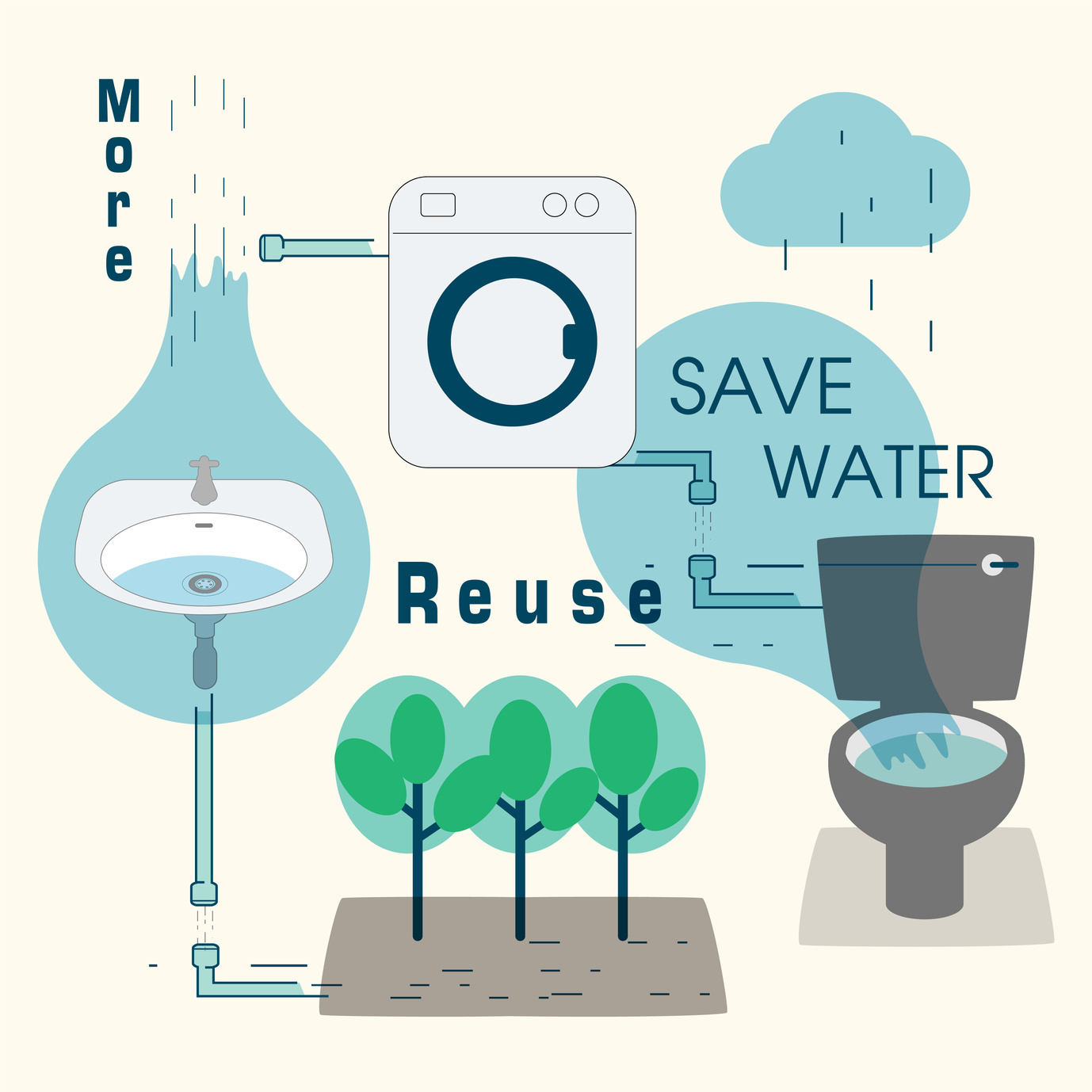 More

SAVE WATER

Reuse