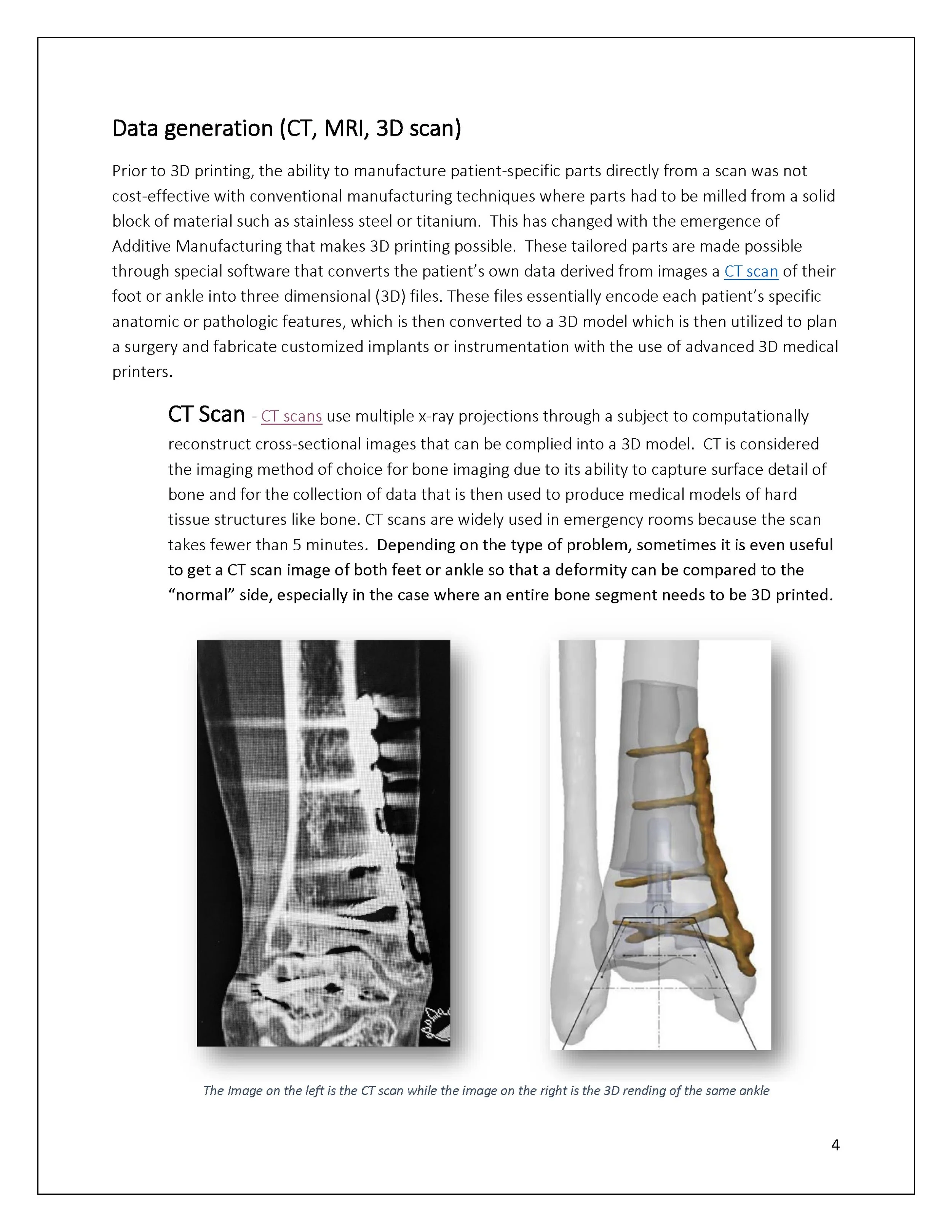 Data generation (CT, MRI, 3D scan)

Prior to 3D printing, the ability to manufacture patient-specific parts directly from a scan was not cost-effective with conventional manufacturing techniques where parts had to be milled from a solid block of material such as stainless steel or titanium. This has changed with the emergence of Additive Manufacturing that makes 3D printing possible. These tailored parts are made possible through special software that converts the patient's own data derived from images a CT scan of their foot or ankle into three dimensional (3D) files. These files essentially encode each patient's specific anatomic or pathologic features, which is then converted to a 3D model which is then utilized to plan a surgery and fabricate customized implants or instrumentation with the use of advanced 3D medical printers.

CT Scan - CT scans use multiple x-ray projections through a subject to computationally reconstruct cross-sectional images that can be complied into a 3D model. CT is considered the imaging method of choice for bone imaging due to its ability to capture surface detail of bone and for the collection of data that is then used to produce medical models of hard tissue structures like bone. CT scans are widely used in emergency rooms because the scan takes fewer than 5 minutes. Depending on the type of problem, sometimes it is even useful to get a CT scan image of both feet or ankle so that a deformity can be compared to the "normal" side, especially in the case where an entire bone segment needs to be 3D printed.

The Image on the left is the CT scan while the image on the right is the 3D rending of the same ankle

4