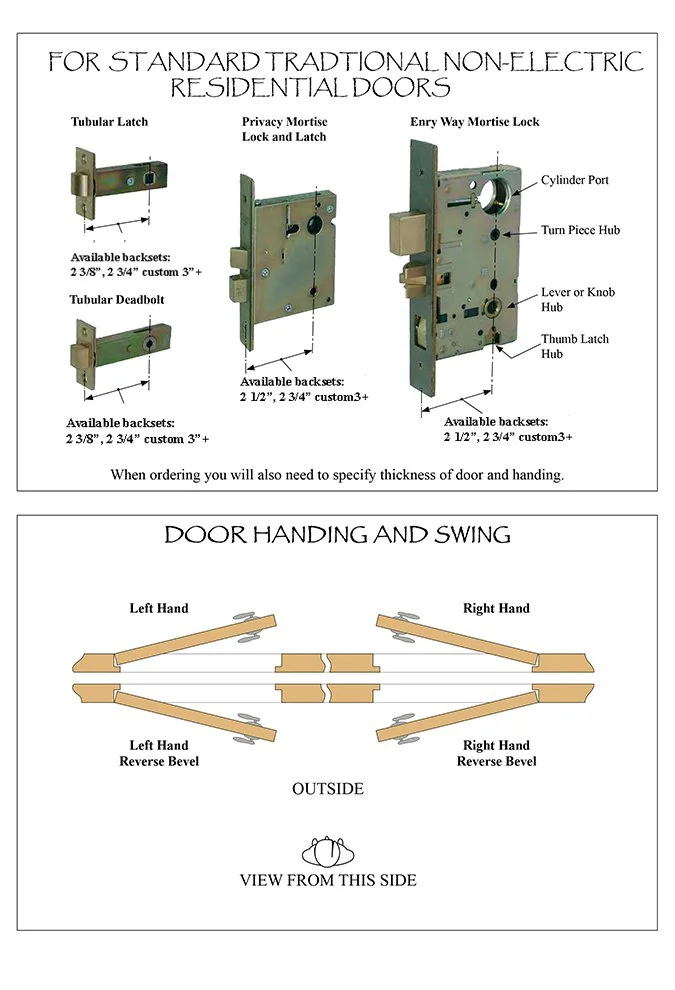 FOR STANDARD TRADTIONAL NON-ELECTRIC RESIDENTIAL DOORS

Tubular Latch

Available backsets:
2 3/8", 2 3/4" custom 3"+

Tubular Deadbolt

Available backsets:
2 3/8", 2 3/4" custom 3"+

Privacy Mortise Lock and Latch

Available backsets:
2 1/2", 2 3/4" custom3+

Enry Way Mortise Lock

Cylinder Port

Turn Piece Hub

Lever or Knob Hub

Thumb Latch Hub

Available backsets:
2 1/2", 2 3/4" custom3+

When ordering you will also need to specify thickness of door and handing.

DOOR HANDING AND SWING

Left Hand

Right Hand

Left Hand Reverse Bevel

Right Hand Reverse Bevel

OUTSIDE

VIEW FROM THIS SIDE