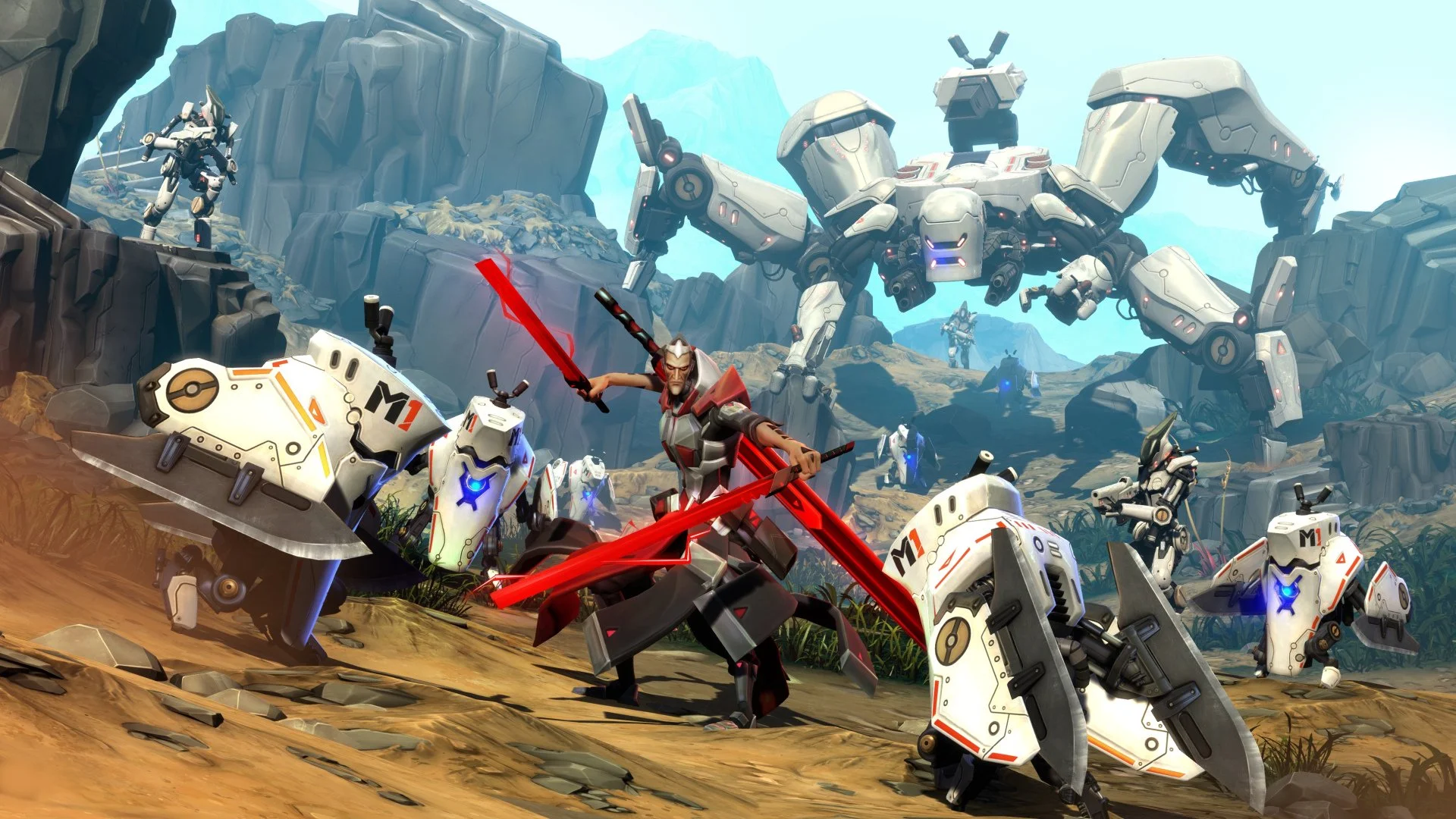 M1

M1

M1

M1