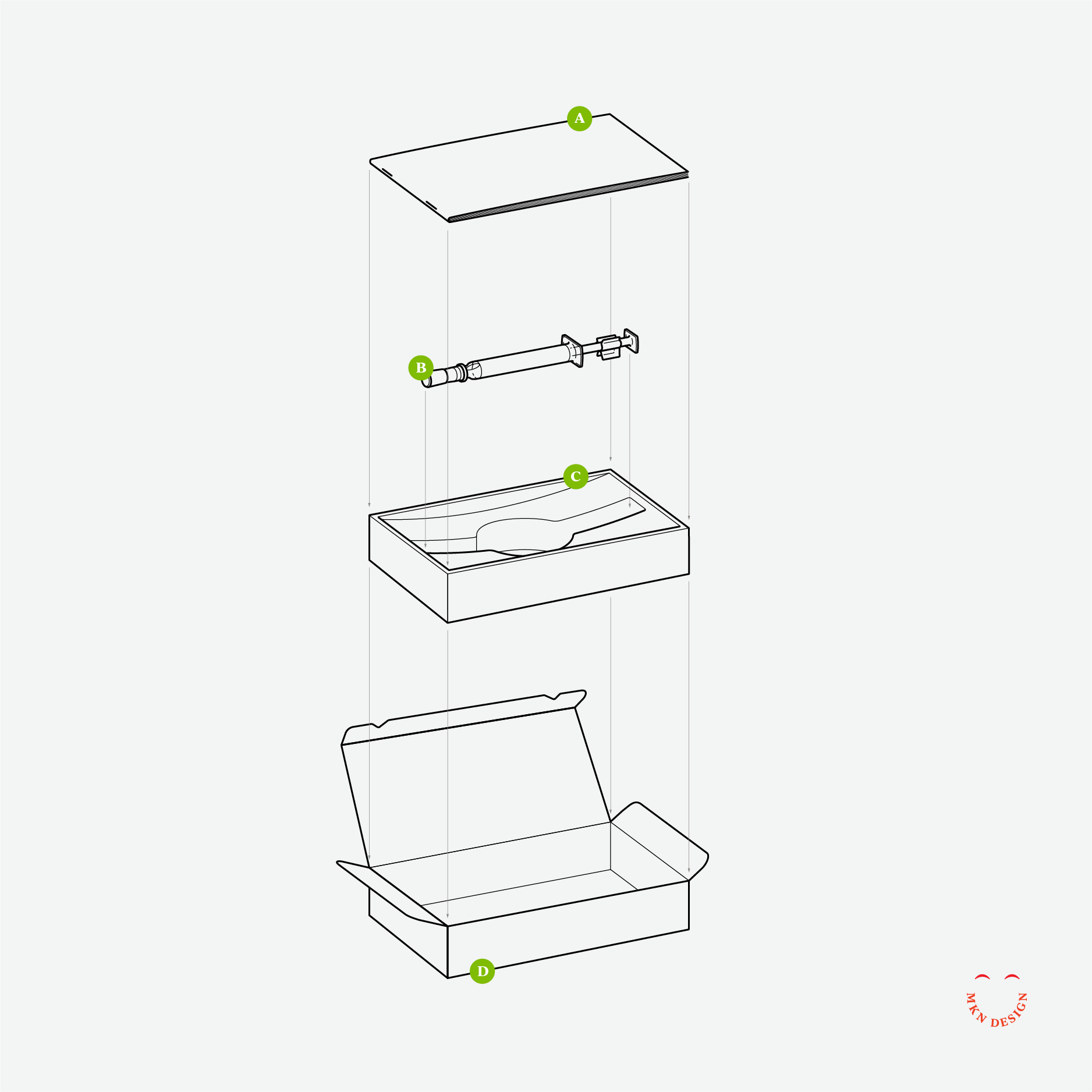 A

B

C

D

MKN DESIGN