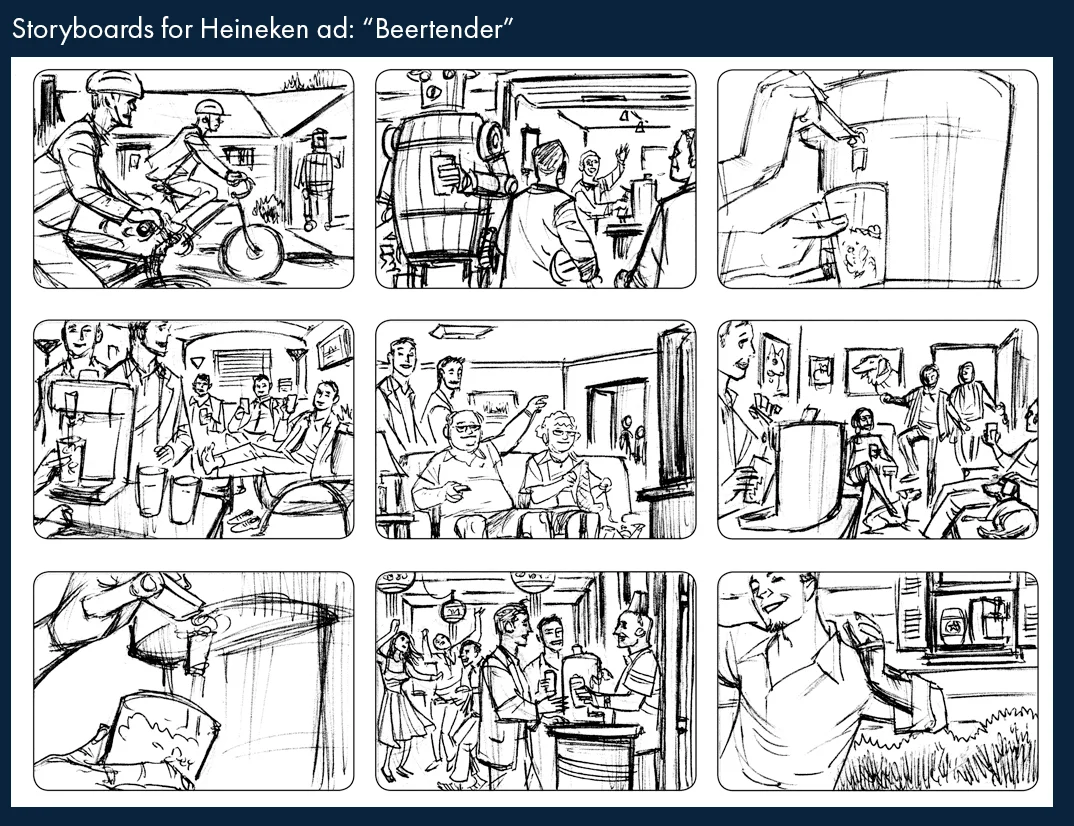 Storyboards for Heineken ad: “Beertender”