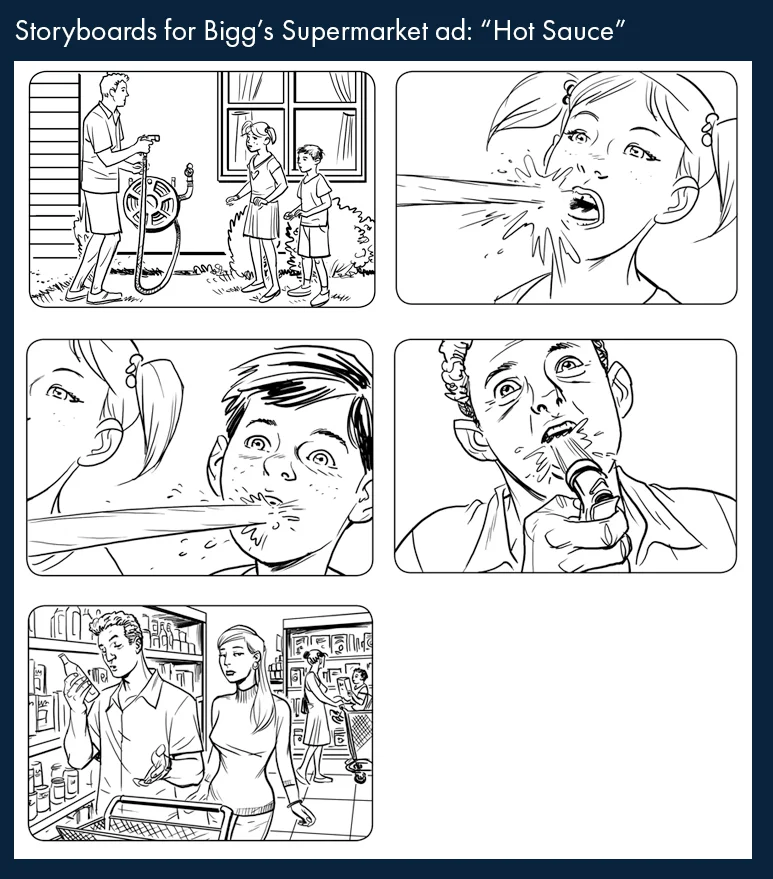 Storyboards for Bigg's Supermarket ad: "Hot Sauce"