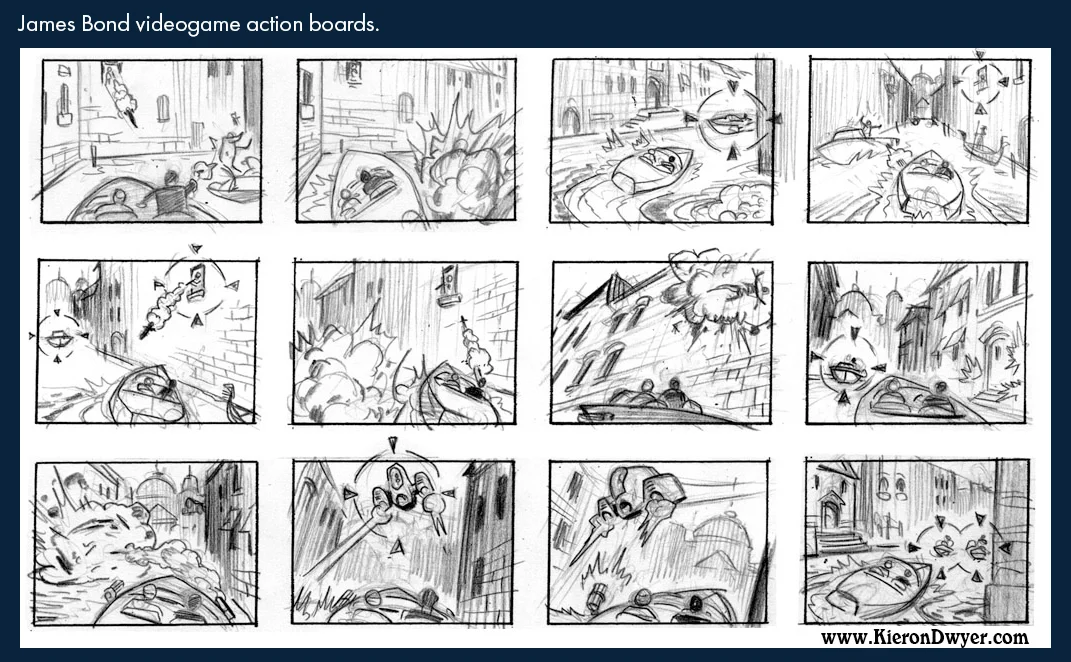 James Bond videogame action boards.

www.KieronDwyer.com