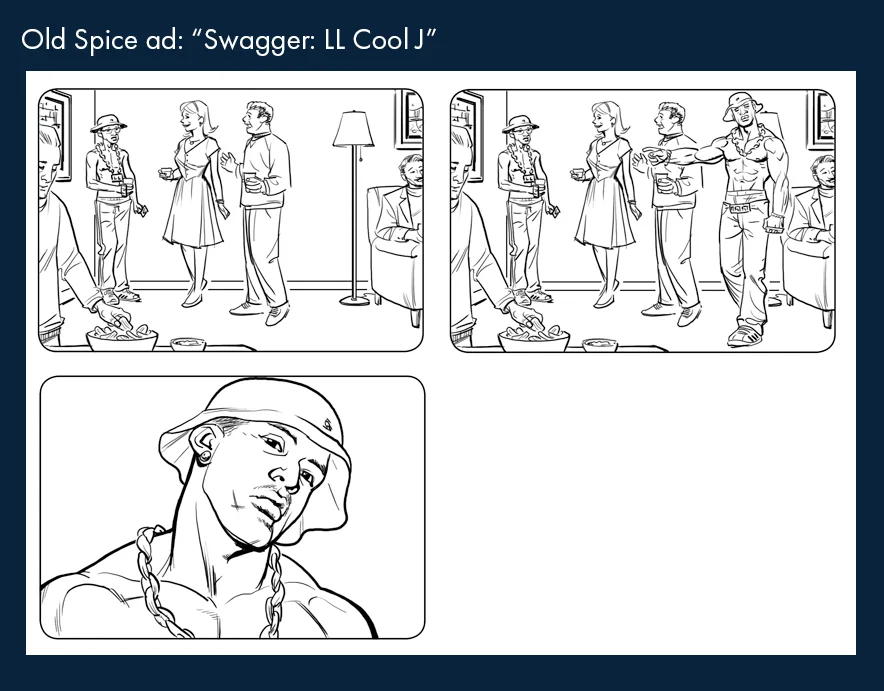 Old Spice ad: “Swagger: LL Cool J”