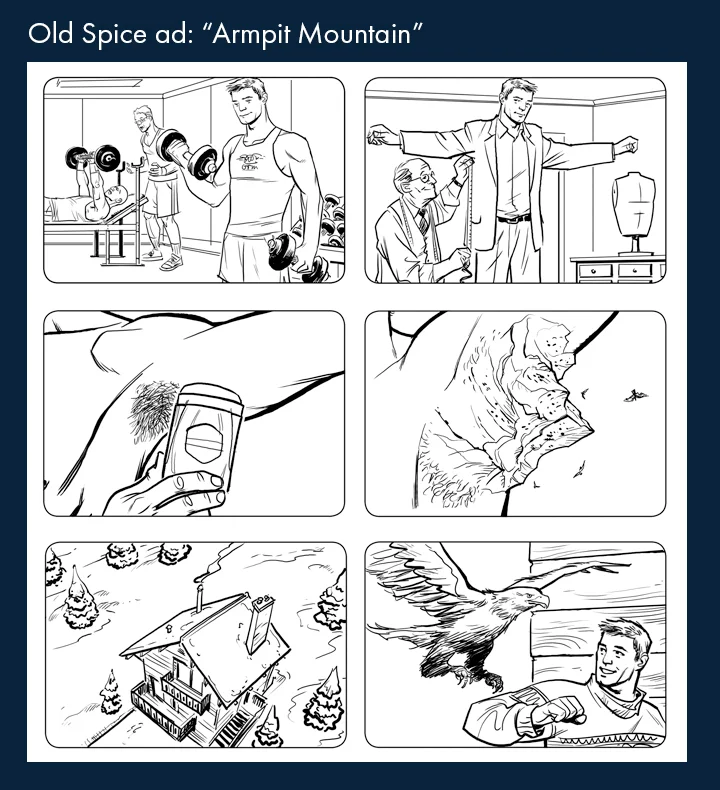 Old Spice ad: “Armpit Mountain”