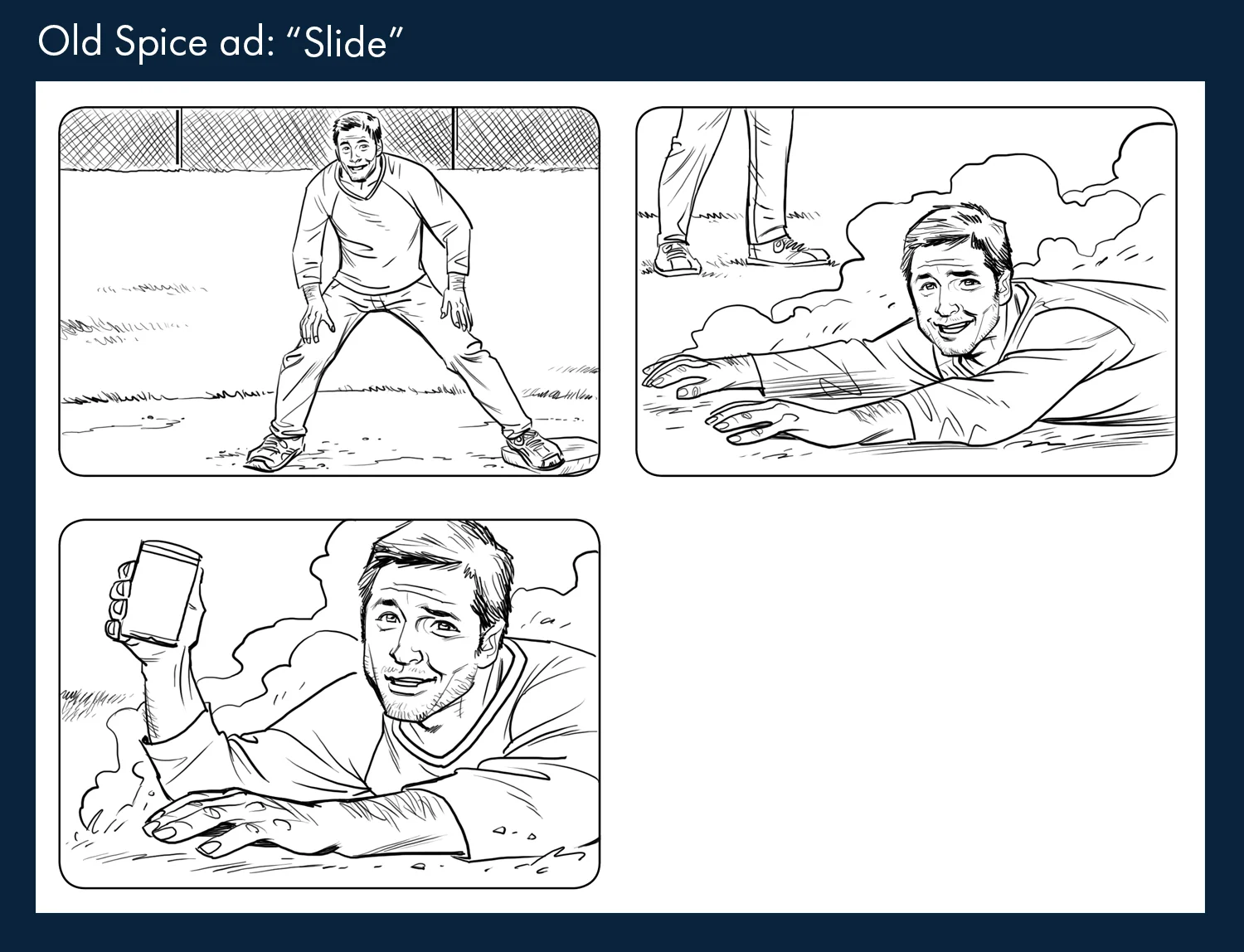 Old Spice ad: “Slide”