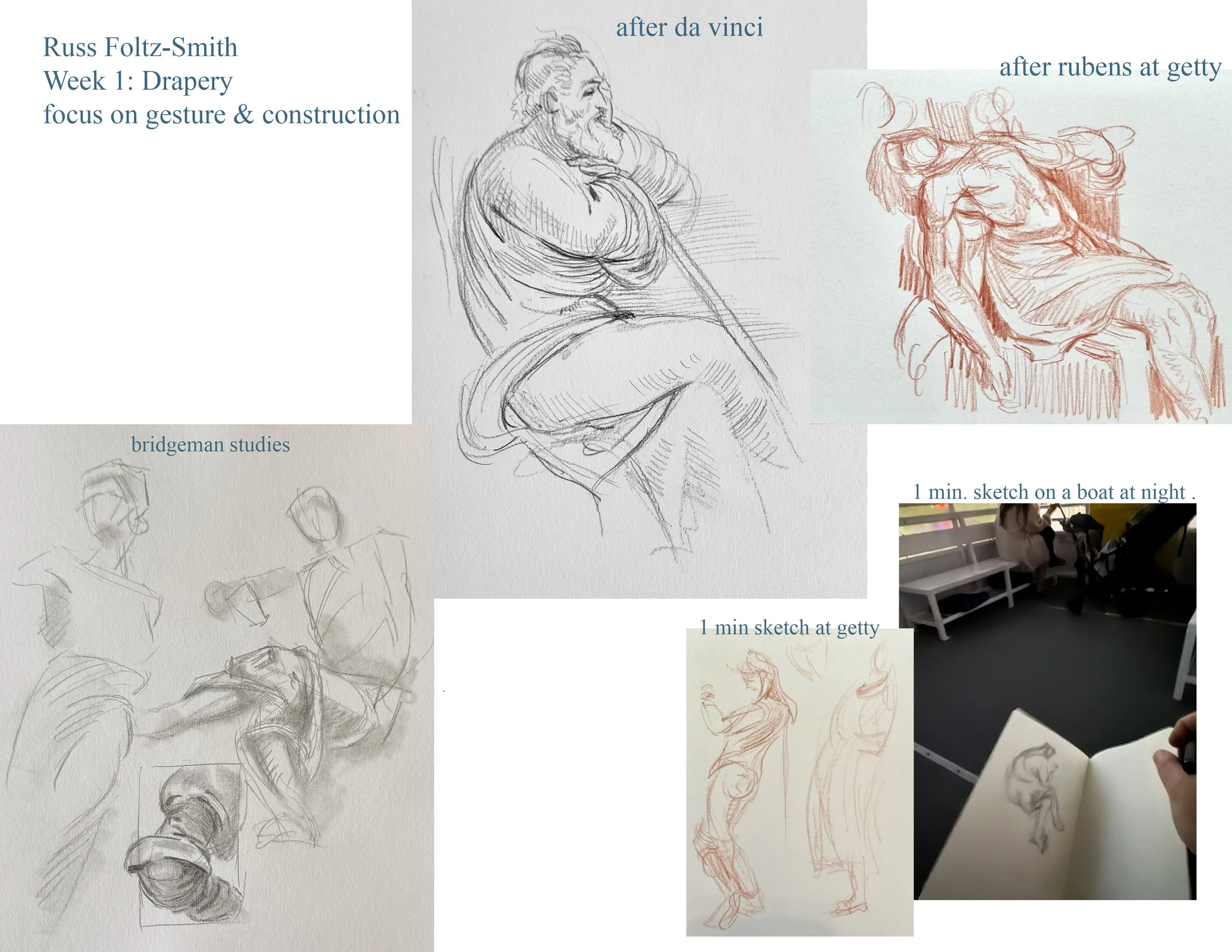 Russ Foltz-Smith
Week 1: Drapery
focus on gesture & construction

after da vinci

after rubens at getty

bridgeman studies

1 min. sketch on a boat at night .

1 min sketch at getty