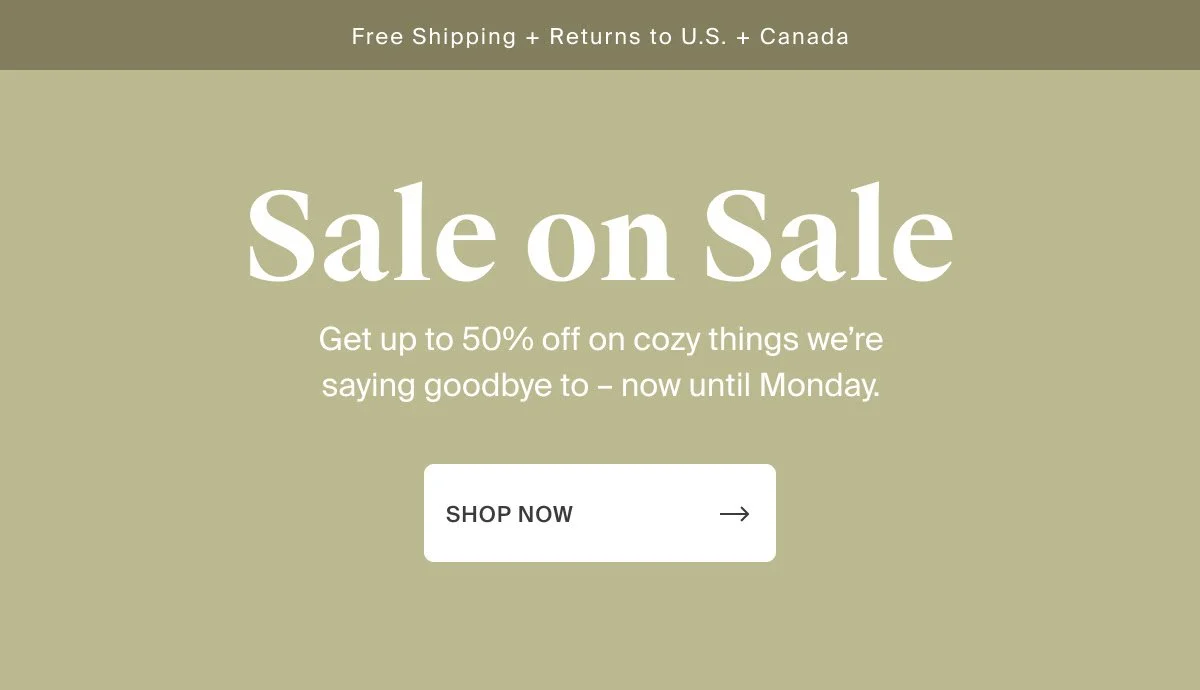 Free Shipping + Returns to U.S. + Canada

Sale on Sale

Get up to 50% off on cozy things we're saying goodbye to – now until Monday.

SHOP NOW →