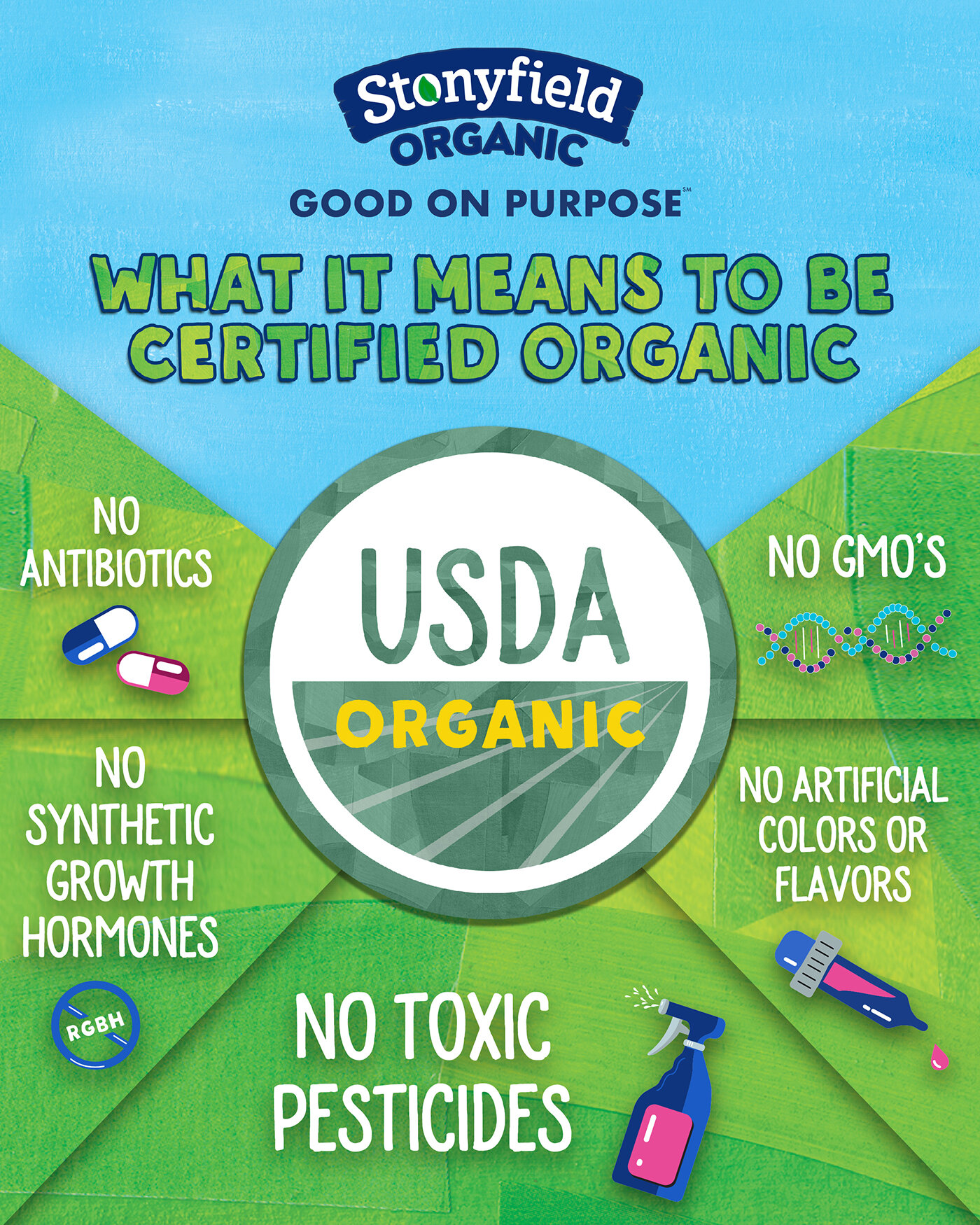 Stonyfield
ORGANIC

GOOD ON PURPOSE℠

WHAT IT MEANS TO BE CERTIFIED ORGANIC

NO ANTIBIOTICS

USDA
ORGANIC

NO GMO'S

NO SYNTHETIC GROWTH HORMONES

RGBH

NO ARTIFICIAL COLORS OR FLAVORS

NO TOXIC PESTICIDES