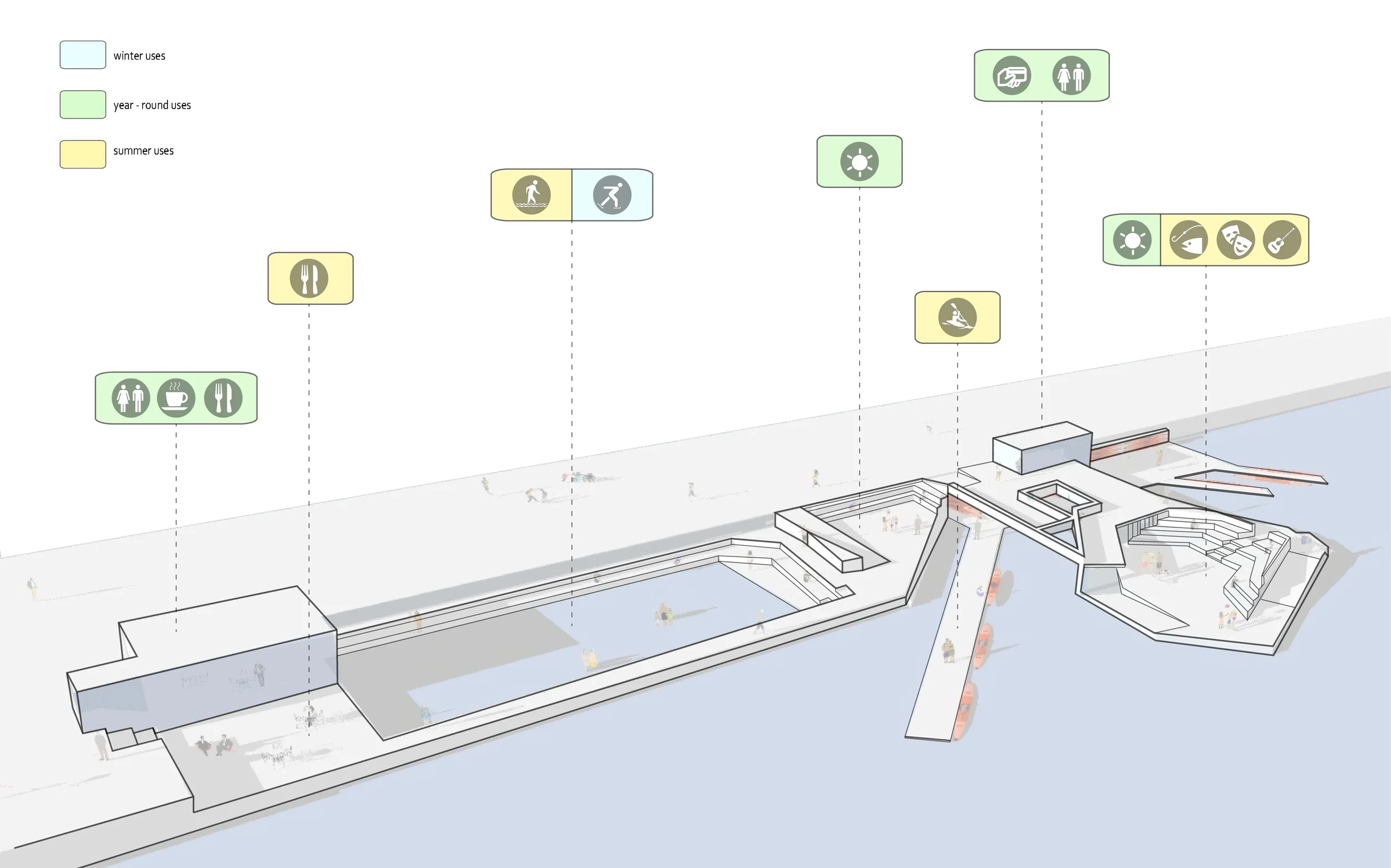 winter uses

year - round uses

summer uses