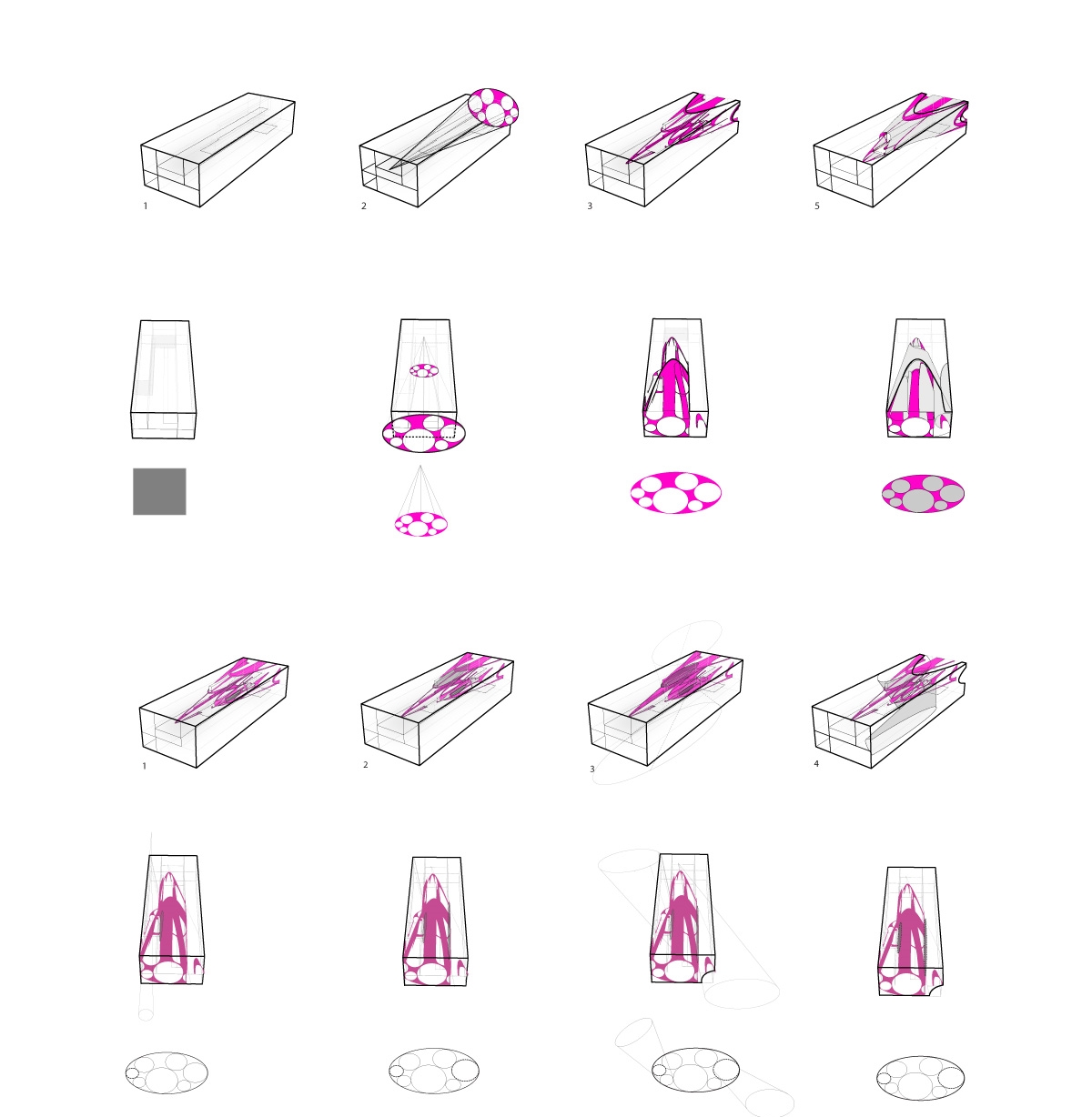 1
2
3
5

1
2
3
4