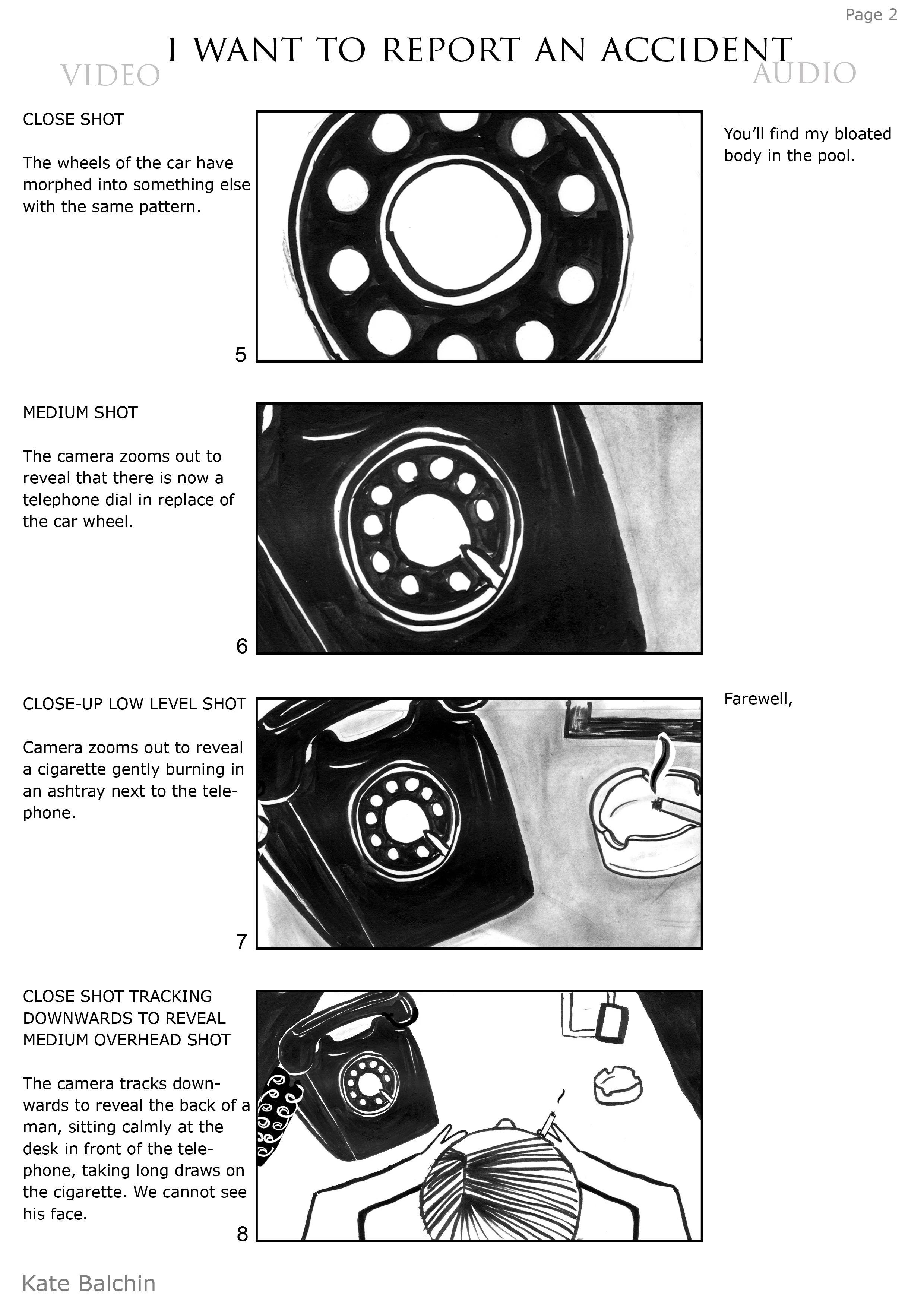 Page 2

I WANT TO REPORT AN ACCIDENT

VIDEO

AUDIO

CLOSE SHOT

The wheels of the car have morphed into something else with the same pattern.

5

You'll find my bloated body in the pool.

MEDIUM SHOT

The camera zooms out to reveal that there is now a telephone dial in replace of the car wheel.

6

CLOSE-UP LOW LEVEL SHOT

Camera zooms out to reveal a cigarette gently burning in an ashtray next to the telephone.

7

Farewell,

CLOSE SHOT TRACKING DOWNWARDS TO REVEAL MEDIUM OVERHEAD SHOT

The camera tracks downwards to reveal the back of a man, sitting calmly at the desk in front of the telephone, taking long draws on the cigarette. We cannot see his face.

8

Kate Balchin