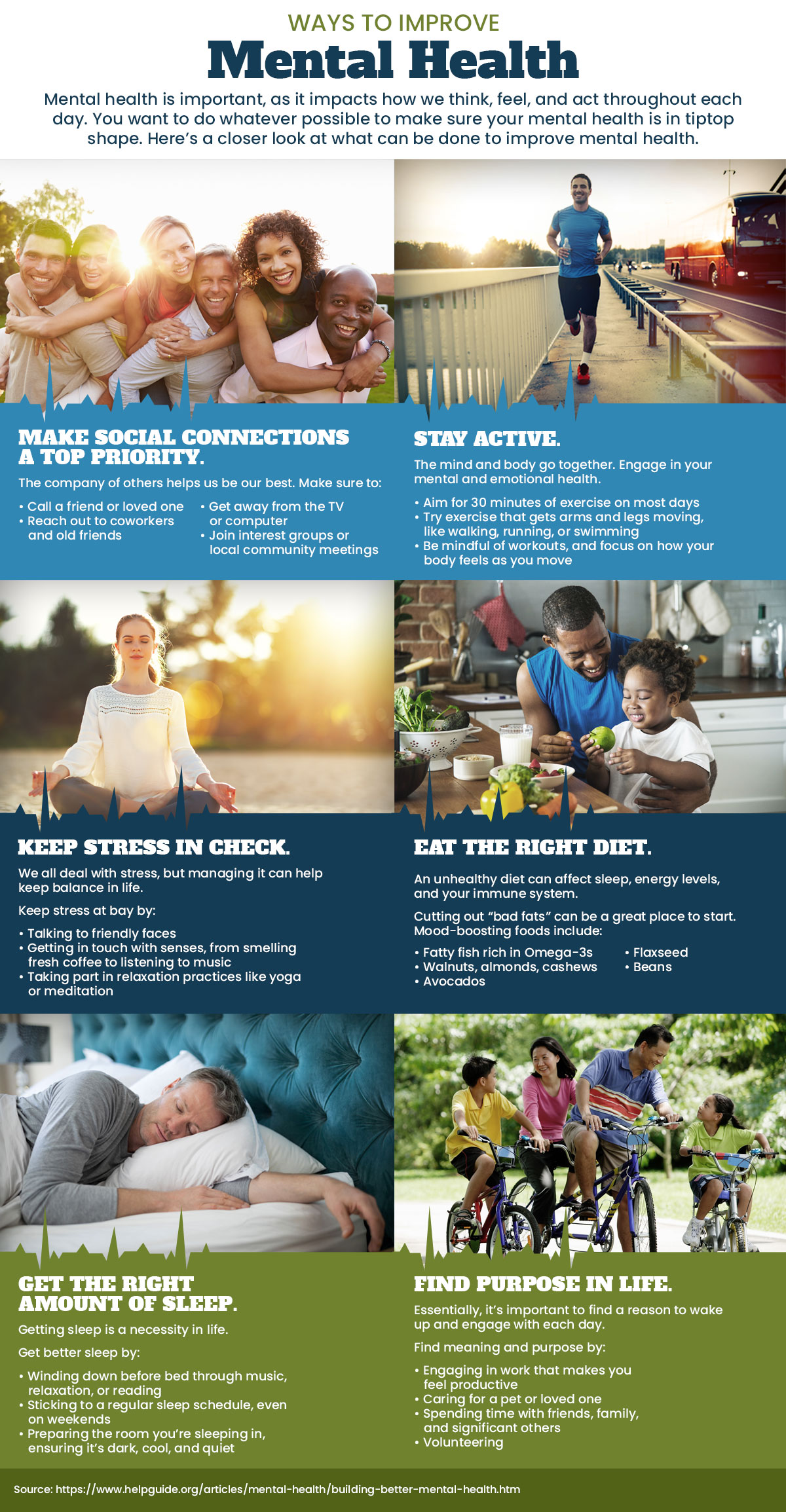 WAYS TO IMPROVE

Mental Health

Mental health is important, as it impacts how we think, feel, and act throughout each day. You want to do whatever possible to make sure your mental health is in tiptop shape. Here's a closer look at what can be done to improve mental health.

MAKE SOCIAL CONNECTIONS A TOP PRIORITY.

The company of others helps us be our best. Make sure to:

• Call a friend or loved one
• Reach out to coworkers and old friends
• Get away from the TV or computer
• Join interest groups or local community meetings

STAY ACTIVE.

The mind and body go together. Engage in your mental and emotional health.

• Aim for 30 minutes of exercise on most days
• Try exercise that gets arms and legs moving, like walking, running, or swimming
• Be mindful of workouts, and focus on how your body feels as you move

KEEP STRESS IN CHECK.

We all deal with stress, but managing it can help keep balance in life.

Keep stress at bay by:

• Talking to friendly faces
• Getting in touch with senses, from smelling fresh coffee to listening to music
• Taking part in relaxation practices like yoga or meditation

EAT THE RIGHT DIET.

An unhealthy diet can affect sleep, energy levels, and your immune system.

Cutting out "bad fats" can be a great place to start. Mood-boosting foods include:

• Fatty fish rich in Omega-3s
• Walnuts, almonds, cashews
• Avocados
• Flaxseed
• Beans

GET THE RIGHT AMOUNT OF SLEEP.

Getting sleep is a necessity in life.

Get better sleep by:

• Winding down before bed through music, relaxation, or reading
• Sticking to a regular sleep schedule, even on weekends
• Preparing the room you're sleeping in, ensuring it's dark, cool, and quiet

FIND PURPOSE IN LIFE.

Essentially, it's important to find a reason to wake up and engage with each day.

Find meaning and purpose by:

• Engaging in work that makes you feel productive
• Caring for a pet or loved one
• Spending time with friends, family, and significant others
• Volunteering

Source: https://www.helpguide.org/articles/mental-health/building-better-mental-health.htm