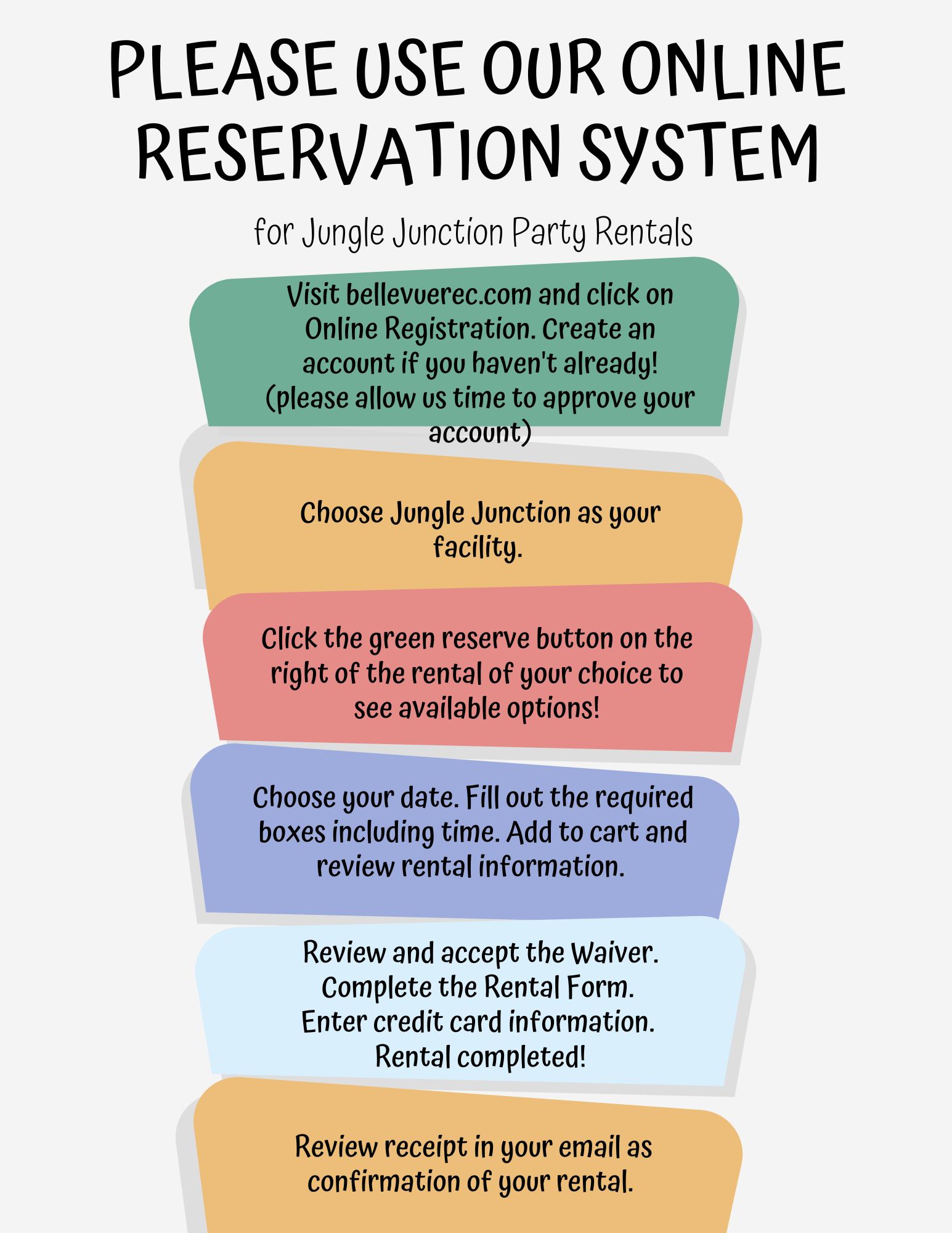 PLEASE USE OUR ONLINE RESERVATION SYSTEM

for Jungle Junction Party Rentals

Visit bellevuerec.com and click on Online Registration. Create an account if you haven't already! (please allow us time to approve your account)

Choose Jungle Junction as your facility.

Click the green reserve button on the right of the rental of your choice to see available options!

Choose your date. Fill out the required boxes including time. Add to cart and review rental information.

Review and accept the Waiver.
Complete the Rental Form.
Enter credit card information.
Rental completed!

Review receipt in your email as confirmation of your rental.