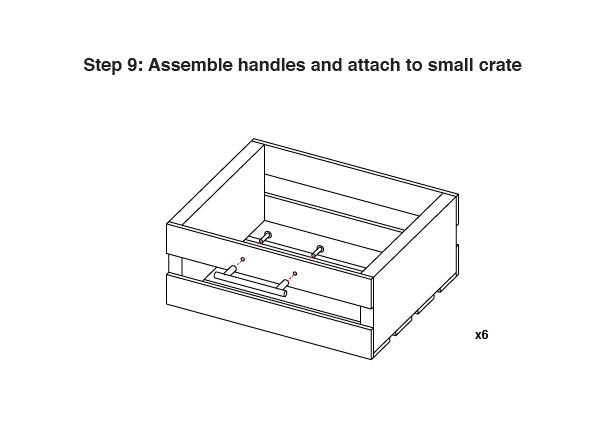 Step 9: Assemble handles and attach to small crate

x6