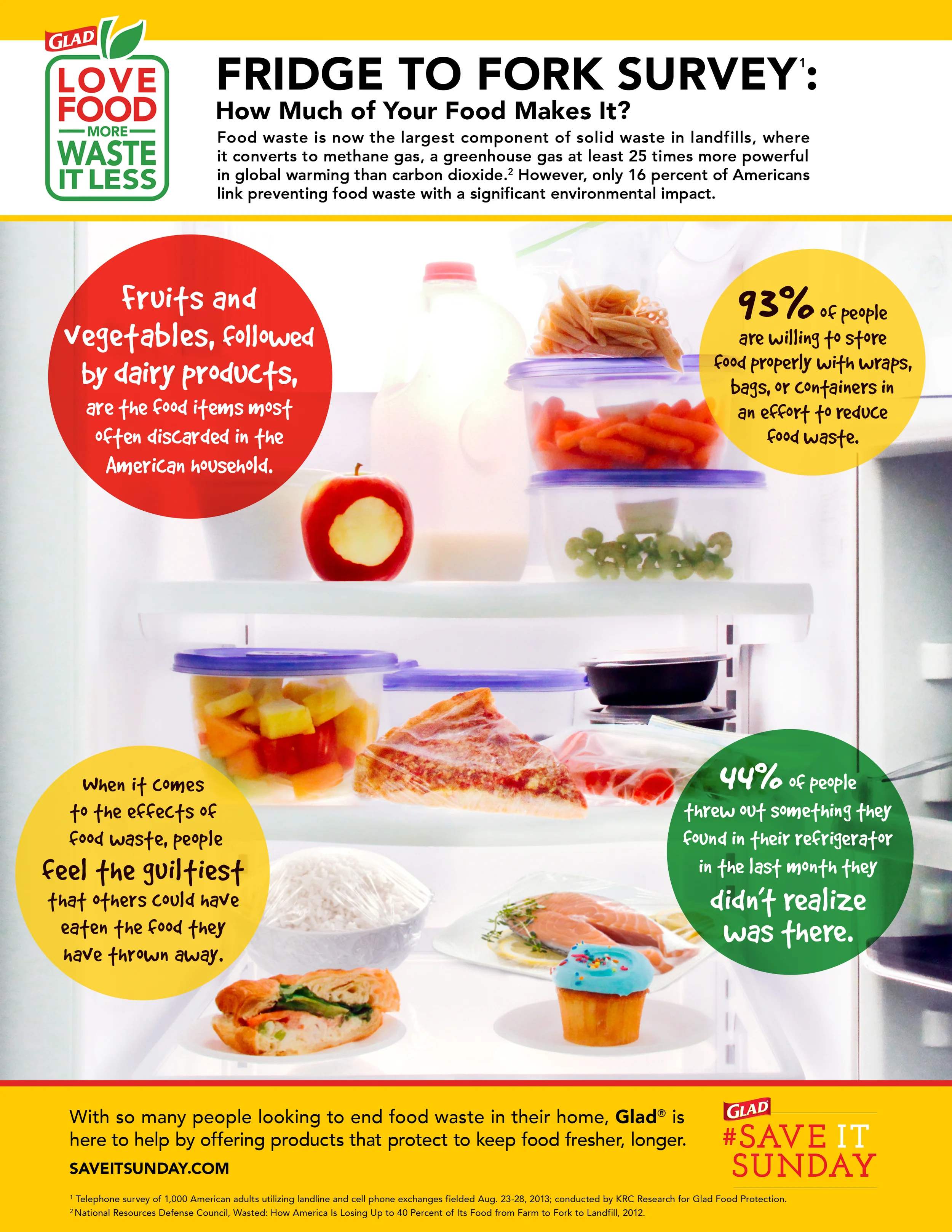 GLAD
LOVE FOOD MORE WASTE IT LESS

FRIDGE TO FORK SURVEY$^1$:
How Much of Your Food Makes It?

Food waste is now the largest component of solid waste in landfills, where it converts to methane gas, a greenhouse gas at least 25 times more powerful in global warming than carbon dioxide.$^2$ However, only 16 percent of Americans link preventing food waste with a significant environmental impact.

Fruits and vegetables, followed by dairy products, are the food items most often discarded in the American household.

93% of people are willing to store food properly with wraps, bags, or containers in an effort to reduce food waste.

When it comes to the effects of food waste, people feel the guiltiest that others could have eaten the food they have thrown away.

44% of people threw out something they found in their refrigerator in the last month they didn't realize was there.

With so many people looking to end food waste in their home, Glad® is here to help by offering products that protect to keep food fresher, longer.

SAVEITSUNDAY.COM

GLAD
#SAVE IT SUNDAY

$^1$ Telephone survey of 1,000 American adults utilizing landline and cell phone exchanges fielded Aug. 23-28, 2013; conducted by KRC Research for Glad Food Protection.
$^2$ National Resources Defense Council, Wasted: How America Is Losing Up to 40 Percent of Its Food from Farm to Fork to Landfill, 2012.