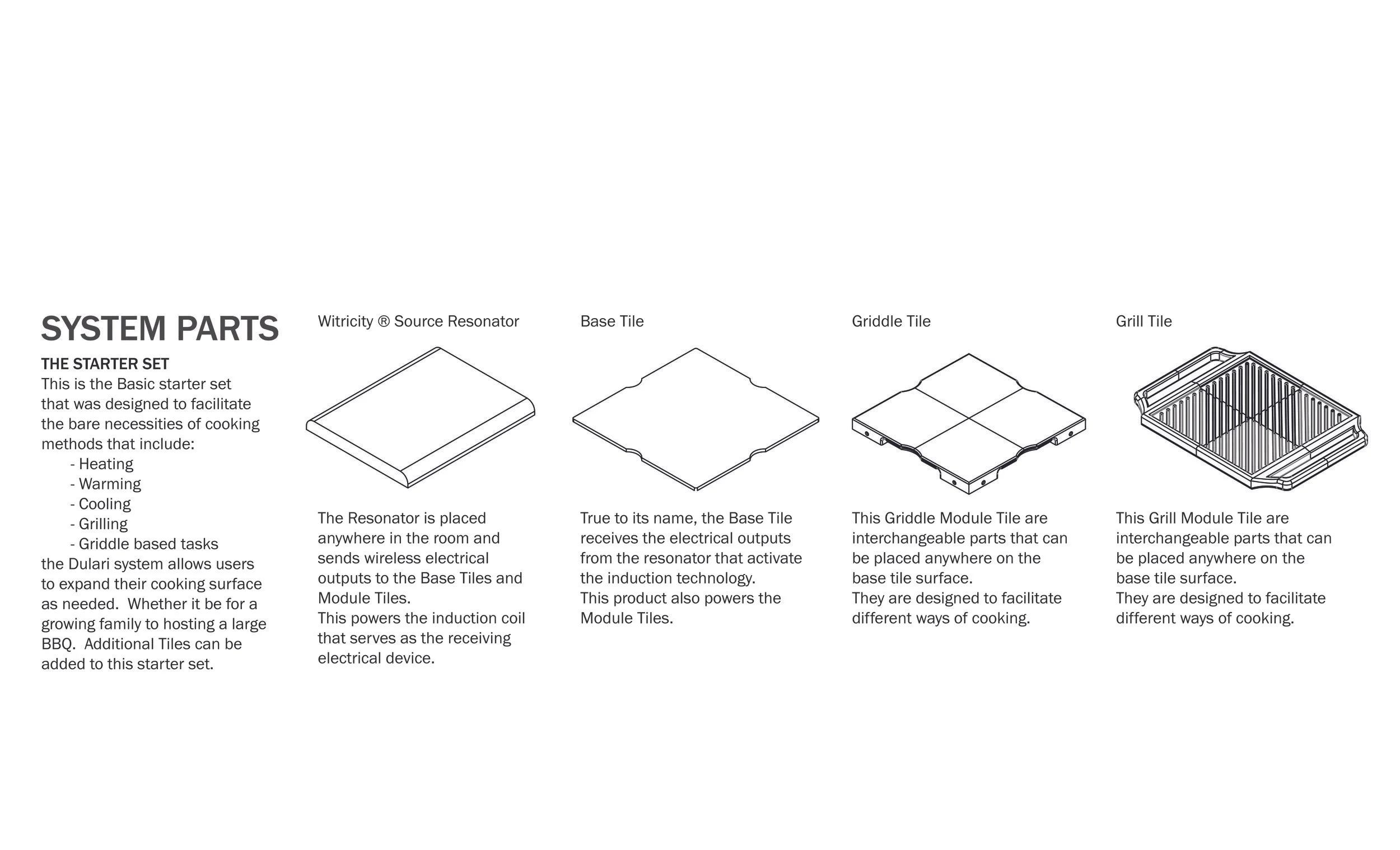 SYSTEM PARTS

THE STARTER SET
This is the Basic starter set that was designed to facilitate the bare necessities of cooking methods that include:
- Heating
- Warming
- Cooling
- Grilling
- Griddle based tasks
the Dulari system allows users to expand their cooking surface as needed. Whether it be for a growing family to hosting a large BBQ. Additional Tiles can be added to this starter set.

Witricity ® Source Resonator

The Resonator is placed anywhere in the room and sends wireless electrical outputs to the Base Tiles and Module Tiles.
This powers the induction coil that serves as the receiving electrical device.

Base Tile

True to its name, the Base Tile receives the electrical outputs from the resonator that activate the induction technology.
This product also powers the Module Tiles.

Griddle Tile

This Griddle Module Tile are interchangeable parts that can be placed anywhere on the base tile surface.
They are designed to facilitate different ways of cooking.

Grill Tile

This Grill Module Tile are interchangeable parts that can be placed anywhere on the base tile surface.
They are designed to facilitate different ways of cooking.