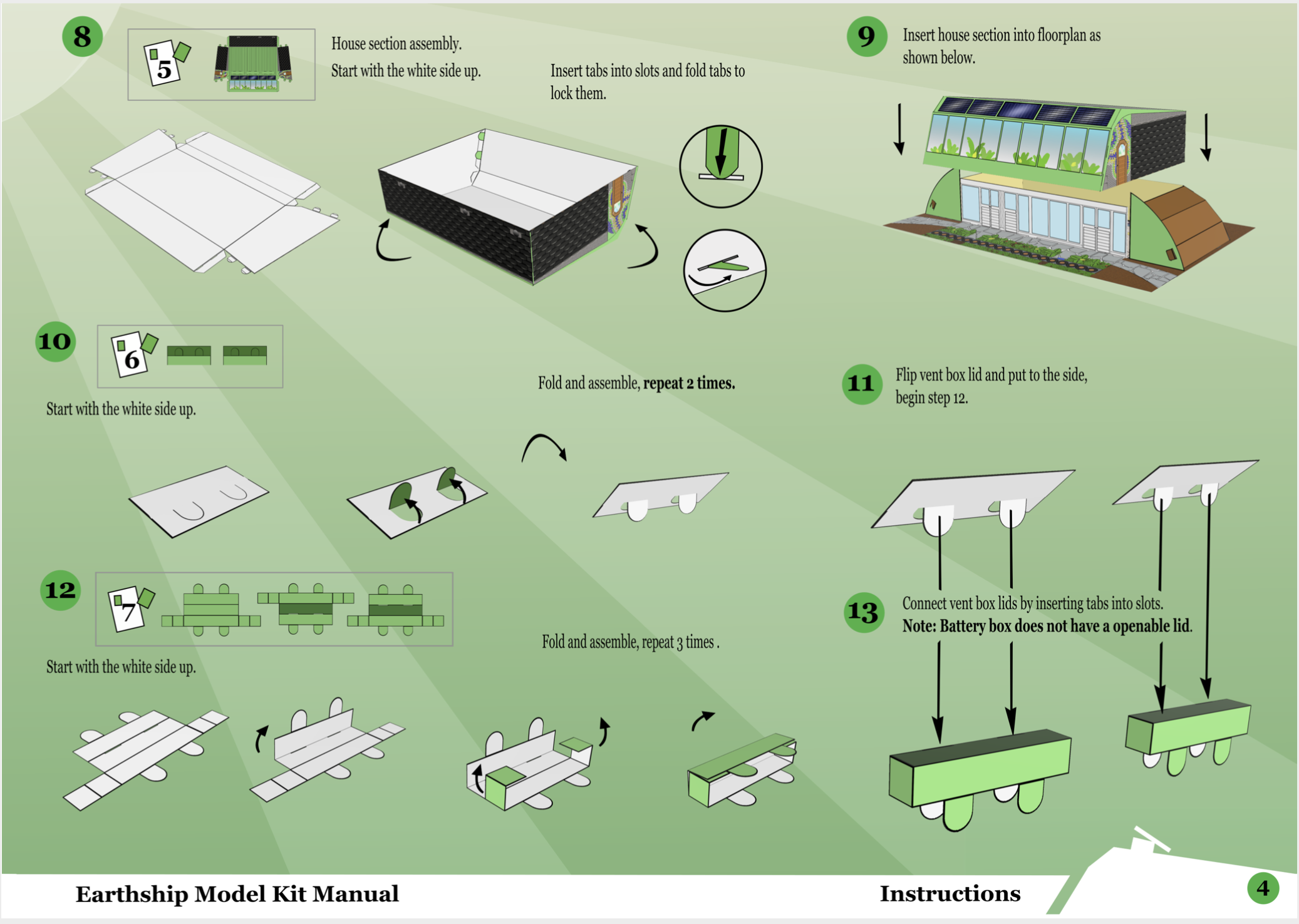 8

5

House section assembly.

Start with the white side up.

Insert tabs into slots and fold tabs to lock them.

9

Insert house section into floorplan as shown below.

10

6

Start with the white side up.

Fold and assemble, repeat 2 times.

11

Flip vent box lid and put to the side, begin step 12.

12

7

Start with the white side up.

Fold and assemble, repeat 3 times .

13

Connect vent box lids by inserting tabs into slots.

Note: Battery box does not have a openable lid.

Earthship Model Kit Manual

Instructions

4