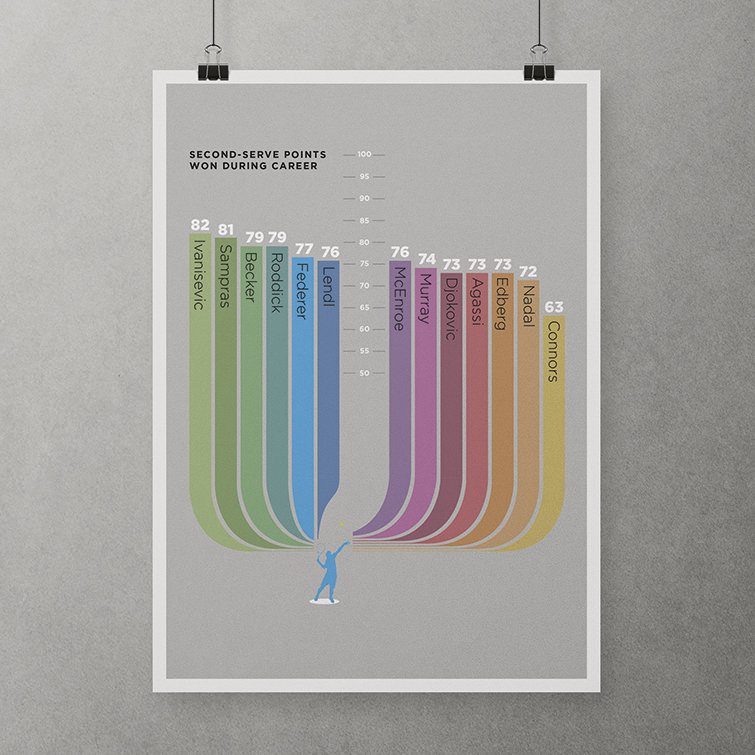 SECOND-SERVE POINTS
WON DURING CAREER

100
95
90
85
80
75
70
65
60
55
50

82 Ivanisevic
81 Sampras
79 Becker
79 Roddick
77 Federer
76 Lendl
76 McEnroe
74 Murray
73 Djokovic
73 Agassi
73 Edberg
72 Nadal
63 Connors