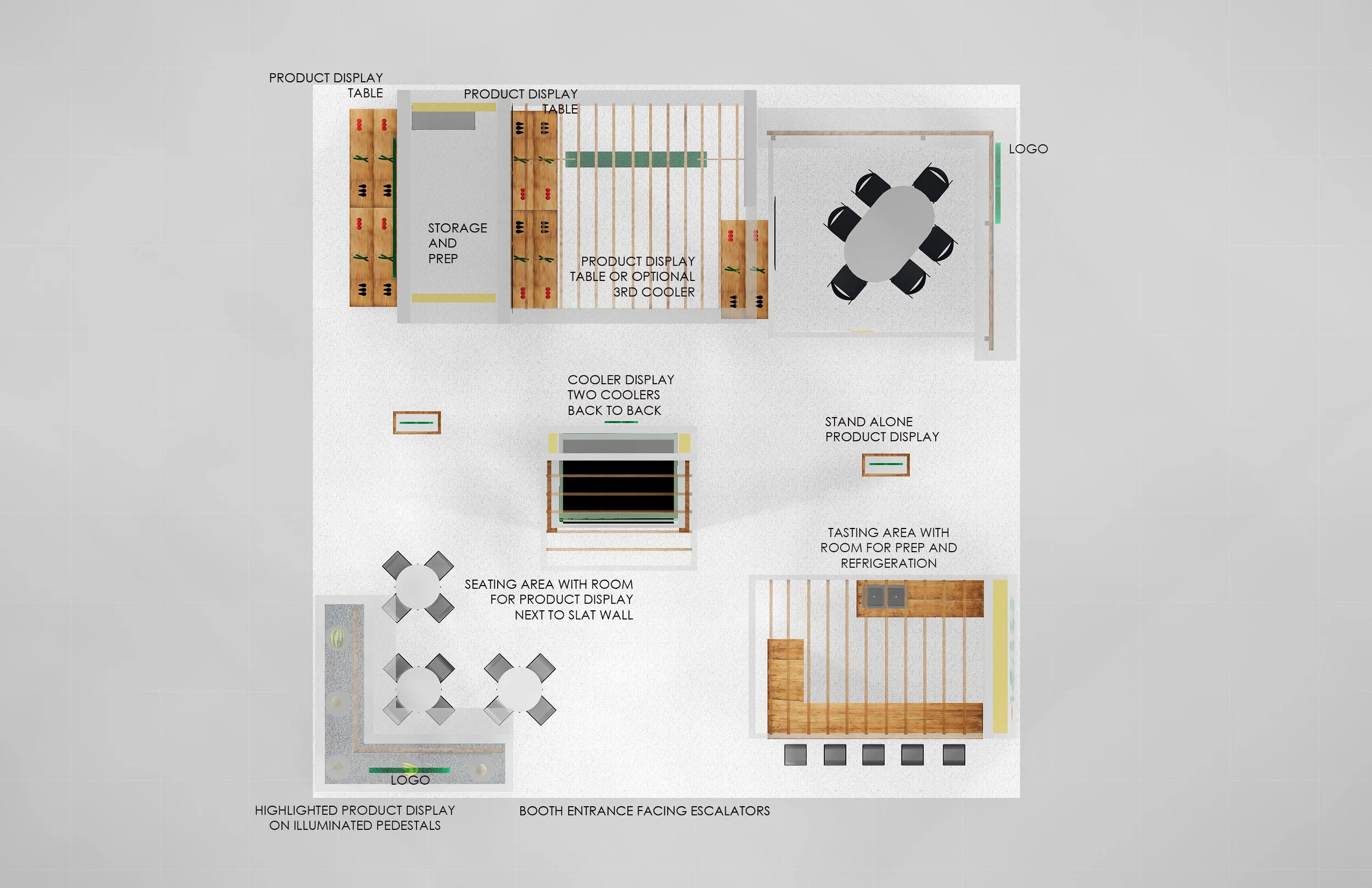 PRODUCT DISPLAY TABLE

PRODUCT DISPLAY TABLE

LOGO

STORAGE AND PREP

PRODUCT DISPLAY TABLE OR OPTIONAL 3RD COOLER

COOLER DISPLAY TWO COOLERS BACK TO BACK

STAND ALONE PRODUCT DISPLAY

TASTING AREA WITH ROOM FOR PREP AND REFRIGERATION

SEATING AREA WITH ROOM FOR PRODUCT DISPLAY NEXT TO SLAT WALL

LOGO

HIGHLIGHTED PRODUCT DISPLAY ON ILLUMINATED PEDESTALS

BOOTH ENTRANCE FACING ESCALATORS