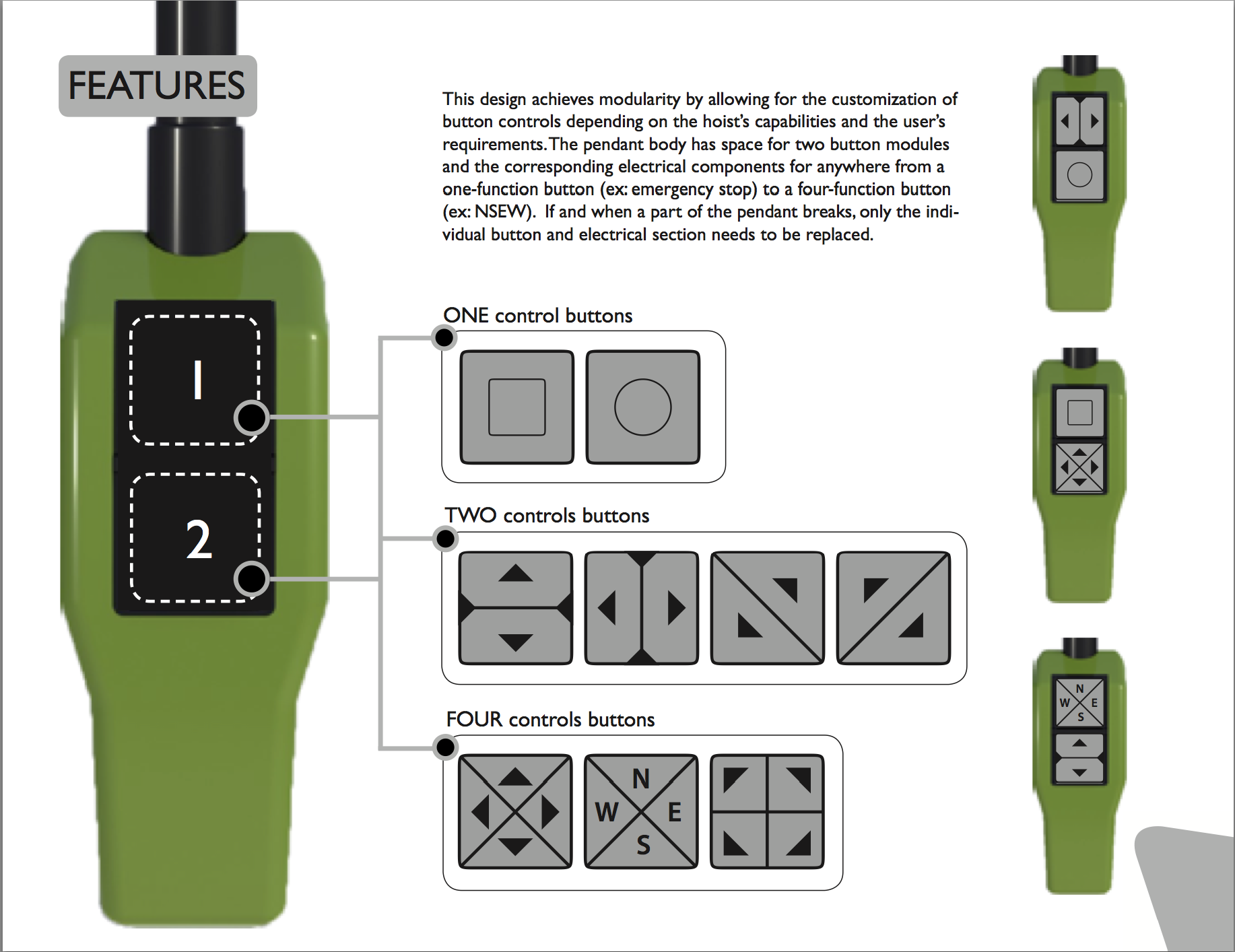 FEATURES

This design achieves modularity by allowing for the customization of button controls depending on the hoist's capabilities and the user's requirements. The pendant body has space for two button modules and the corresponding electrical components for anywhere from a one-function button (ex: emergency stop) to a four-function button (ex: NSEW). If and when a part of the pendant breaks, only the individual button and electrical section needs to be replaced.

1

2

ONE control buttons

TWO controls buttons

FOUR controls buttons

N
W E
S

N
W E
S